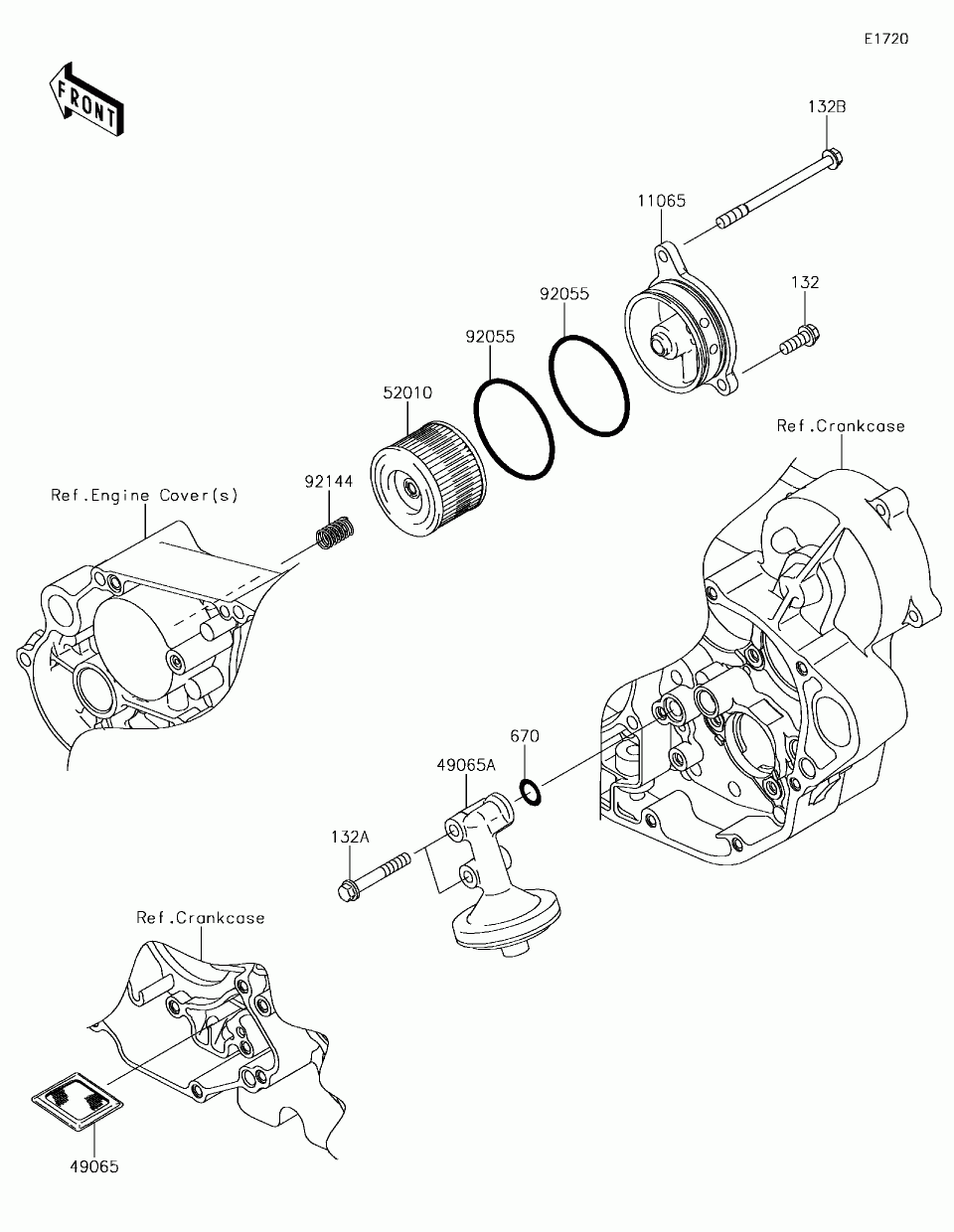 E1720

FRONT

132B

11065

132

92055

92055

52010

Ref.Crankcase

92144

Ref.Engine Cover(s)

670

49065A

132A

Ref.Crankcase

49065