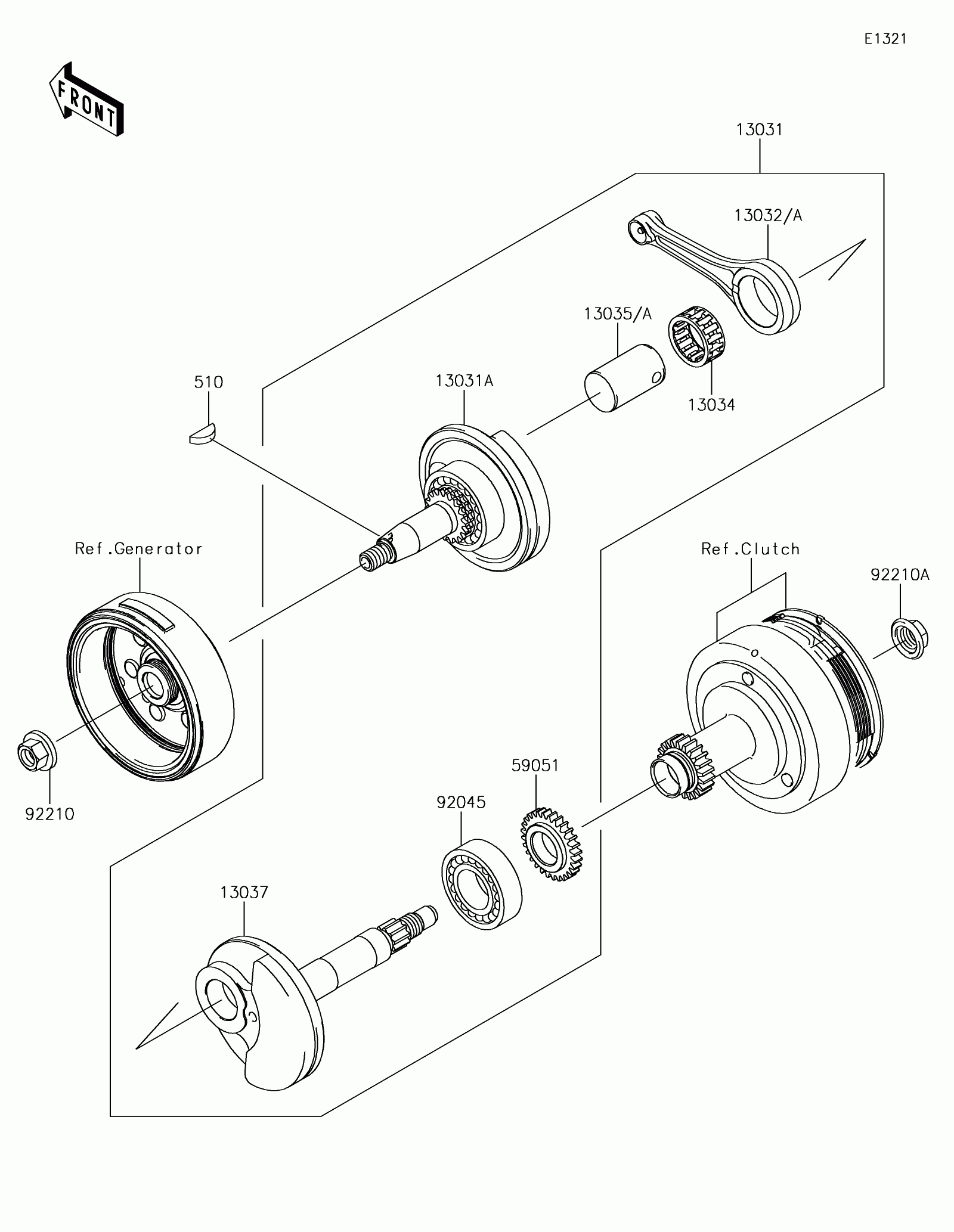 E1321

FRONT

13031

13032/A

13035/A

510

13031A

13034

Ref.Generator

Ref.Clutch

92210A

92210

59051

92045

13037