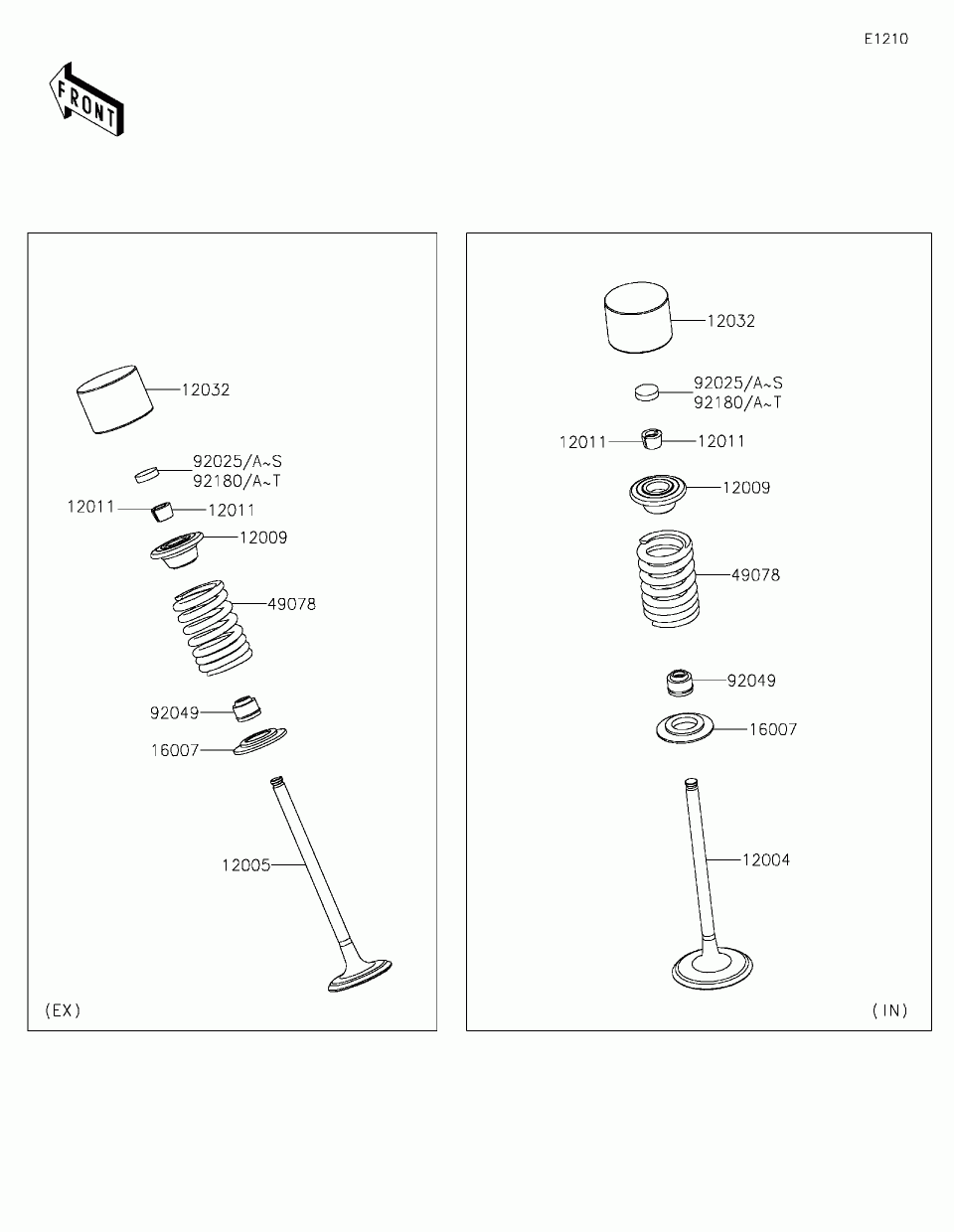 E1210

FRONT

12032
92025/A~S
92180/A~T
12011
12011
12009
49078
92049
16007
12005
(EX)

12032
92025/A~S
92180/A~T
12011
12011
12009
49078
92049
16007
12004
(IN)