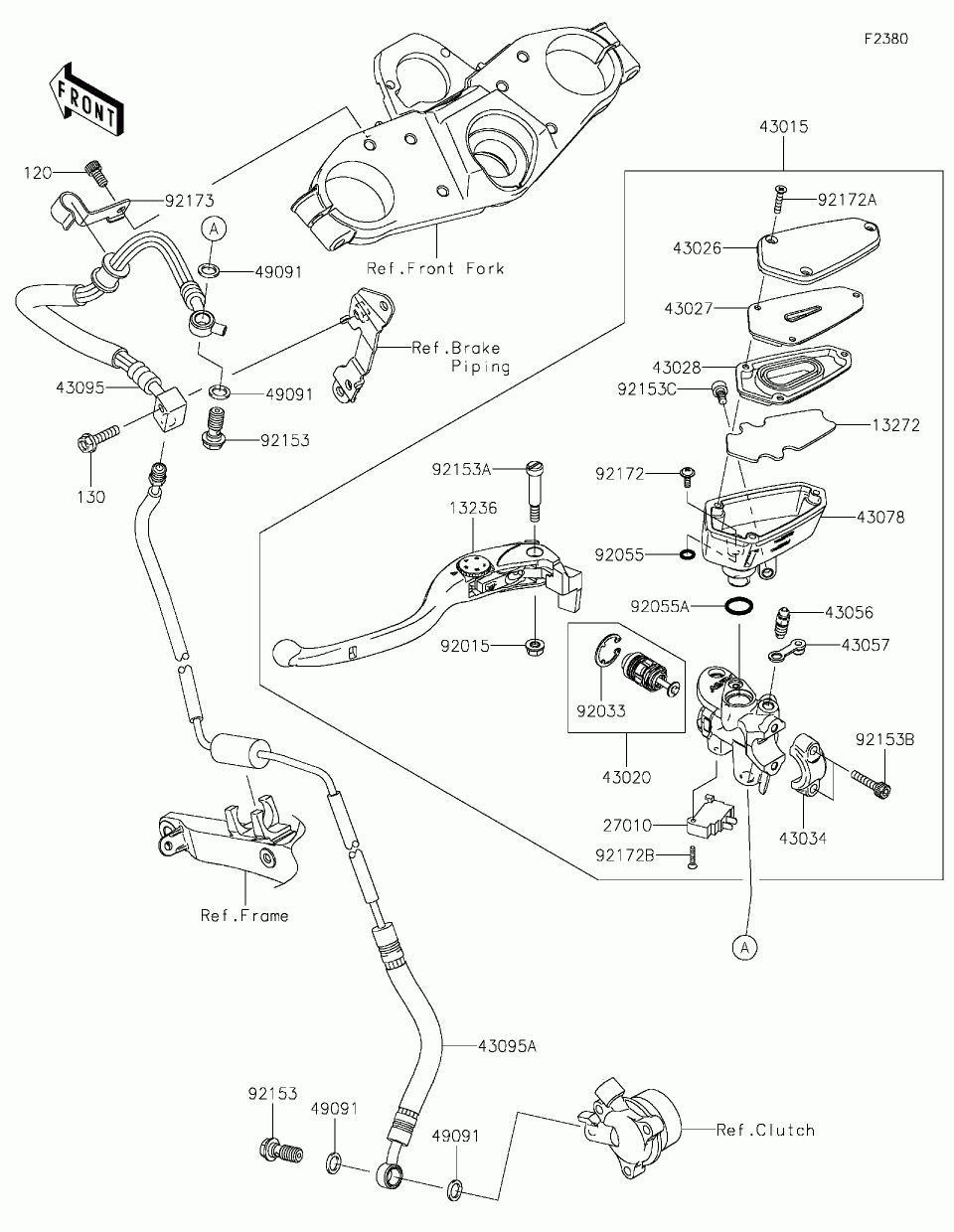 F2380

FRONT

120
92173
A
49091
Ref.Front Fork
Ref.Brake Piping
43095
49091
92153
130

43015
92172A
43026
43027
43028
92153C
13272
92172
43078
92153A
13236
92055
92055A
43056
43057
92015
92033
43020
92153B
27010
43034
92172B
A

Ref.Frame
43095A
92153
49091
49091
Ref.Clutch