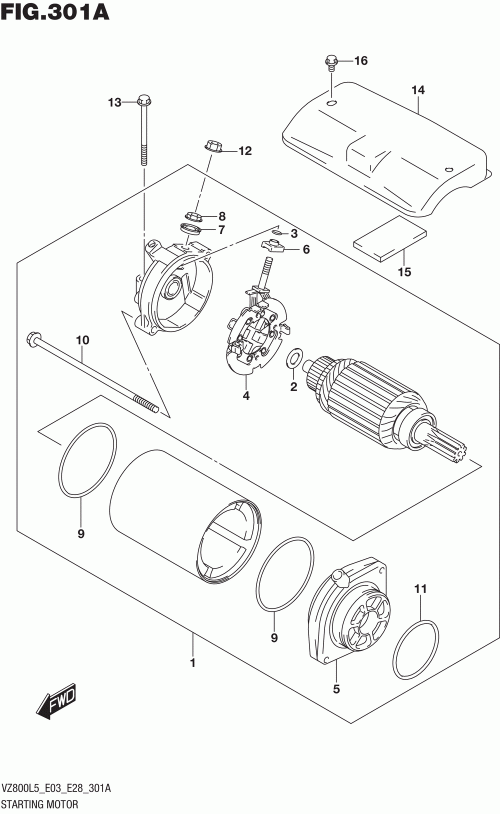 FIG.301A

16
14
13
12
8
7
3
6
15
10
4
2
9
9
11
1
5
FWD

VZ800L5_E03_E28_301A
STARTING MOTOR