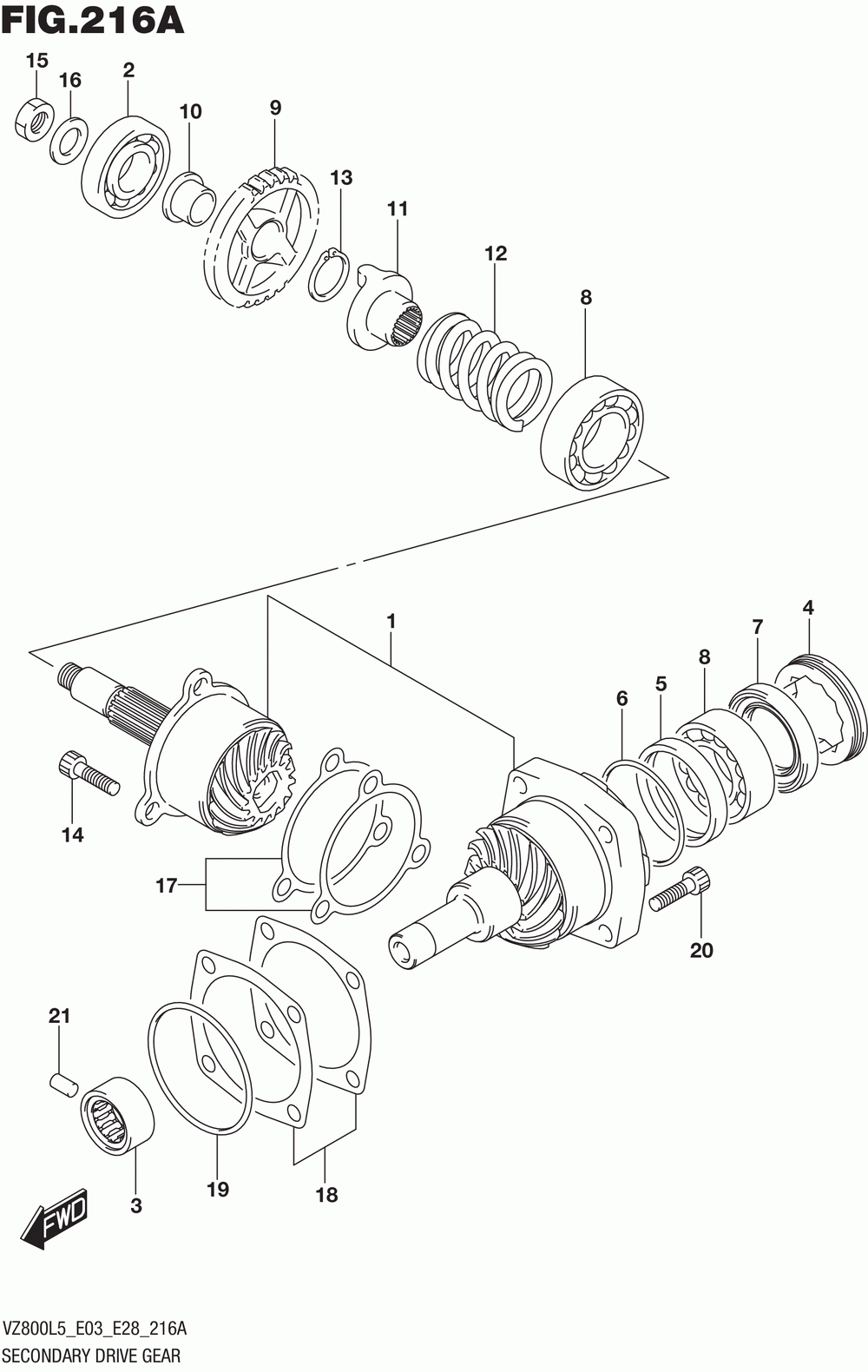 FIG.216A

15
16
2
10
9
13
11
12
8
1
4
7
8
5
6
14
17
20
21
3
19
18
FWD

VZ800L5_E03_E28_216A
SECONDARY DRIVE GEAR