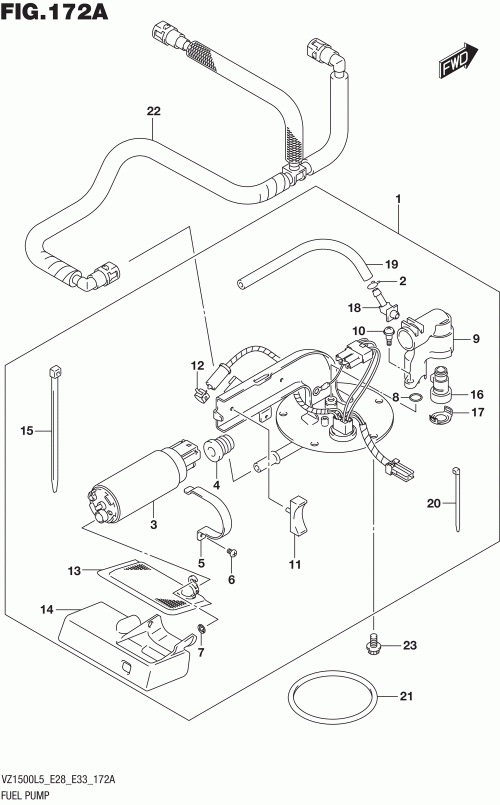 FIG.172A

FWD

22

1

19

2

18

10

9

12

8

16

17

15

4

3

20

5

6

11

13

14

7

23

21

VZ1500L5_E28_E33_172A
FUEL PUMP