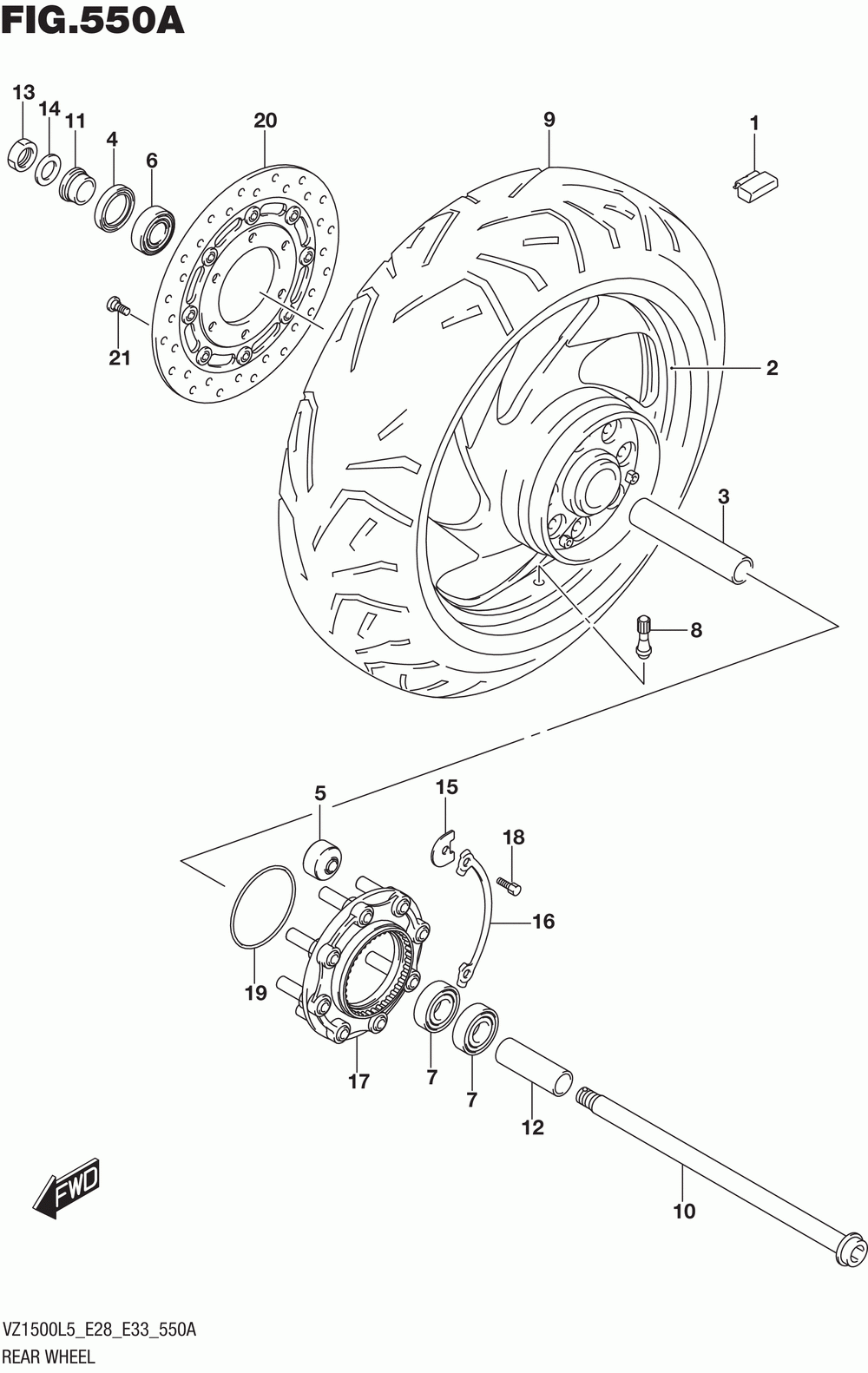 FIG.550A

13
14
11
4
6
20
9
1
21
2
3
8
5
15
18
16
19
17
7
7
12
10
FWD

VZ1500L5_E28_E33_550A
REAR WHEEL