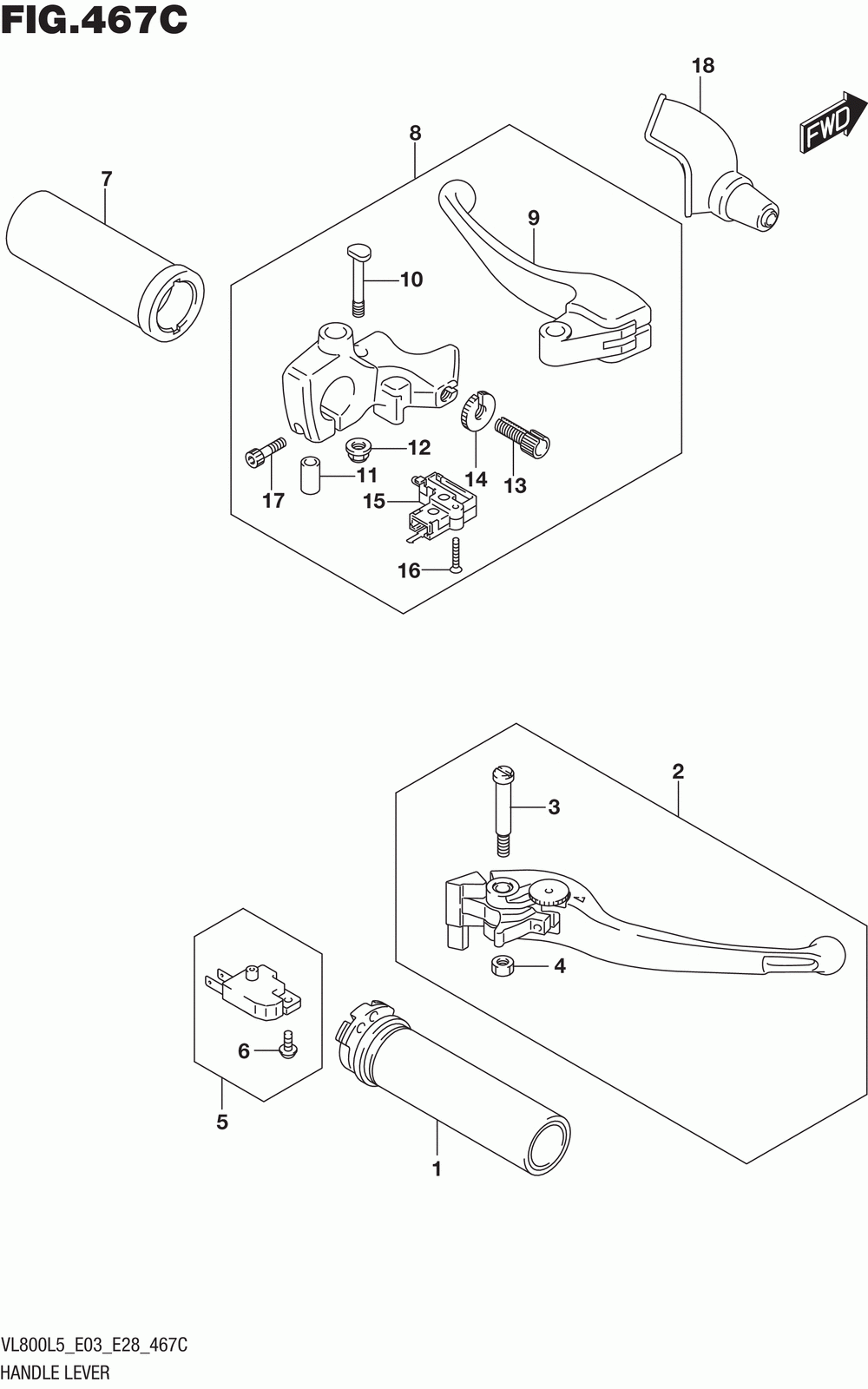 FIG.467C

18

FWD

8

7

9

10

12

11

17

15

14

13

16

2

3

4

5

6

1

VL800L5_E03_E28_467C
HANDLE LEVER