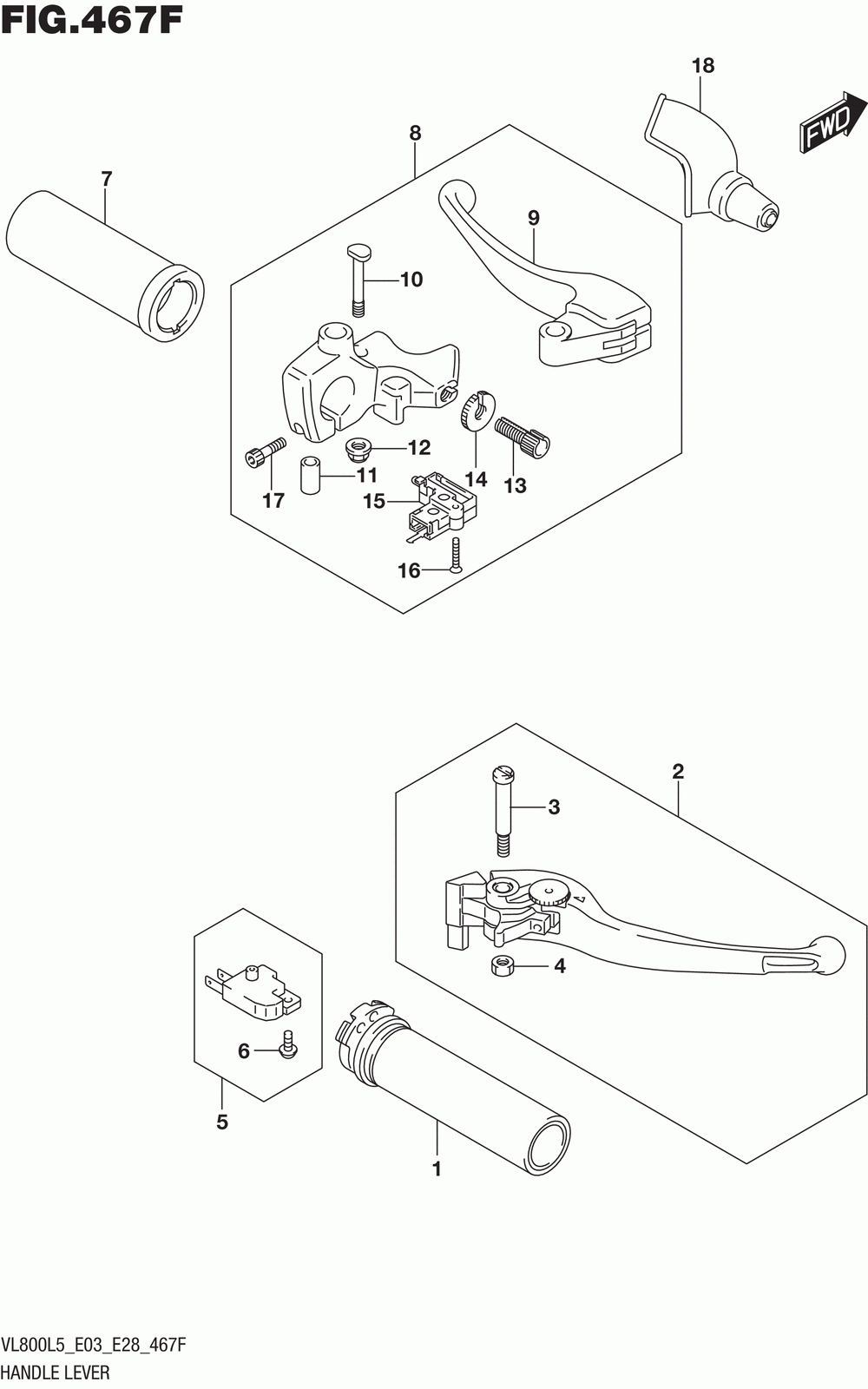 FIG.467F

18

FWD

8

7

9

10

12

11

14

13

17

15

16

2

3

4

5

6

1

VL800L5_E03_E28_467F
HANDLE LEVER