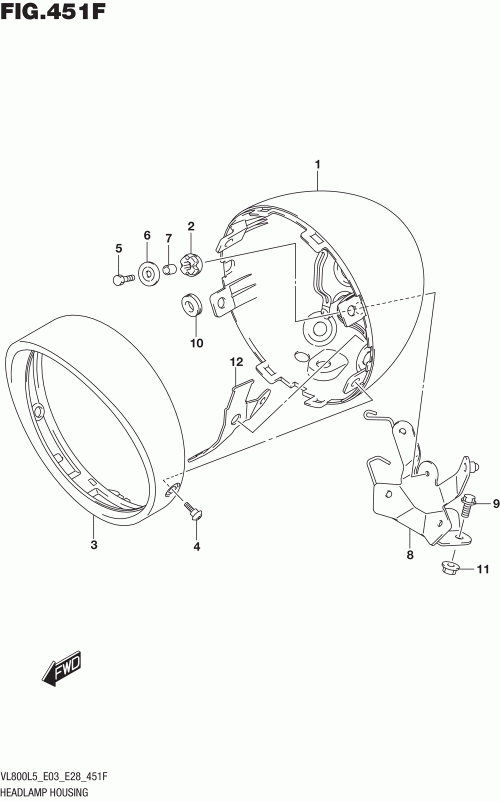 FIG.451F

1
5
6
7
2
10
12
3
4
9
8
11
FWD

VL800L5_E03_E28_451F
HEADLAMP HOUSING