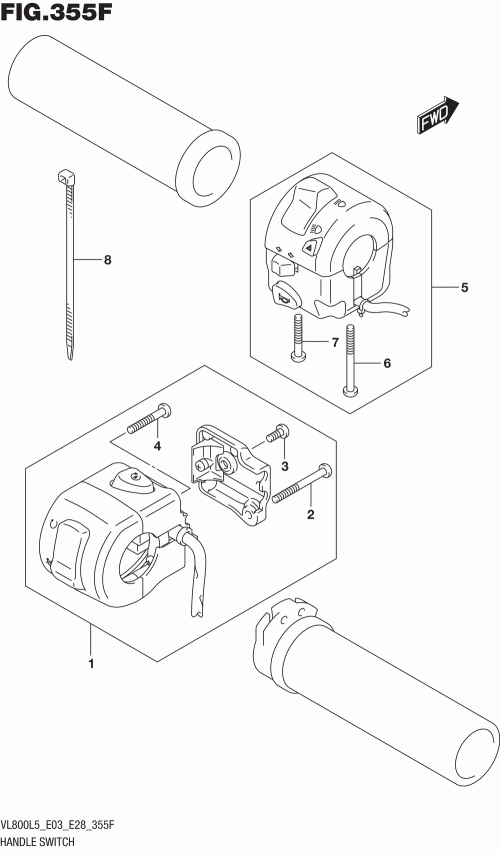 FIG.355F

FWD

8

5

7

6

4

3

2

1

VL800L5_E03_E28_355F
HANDLE SWITCH