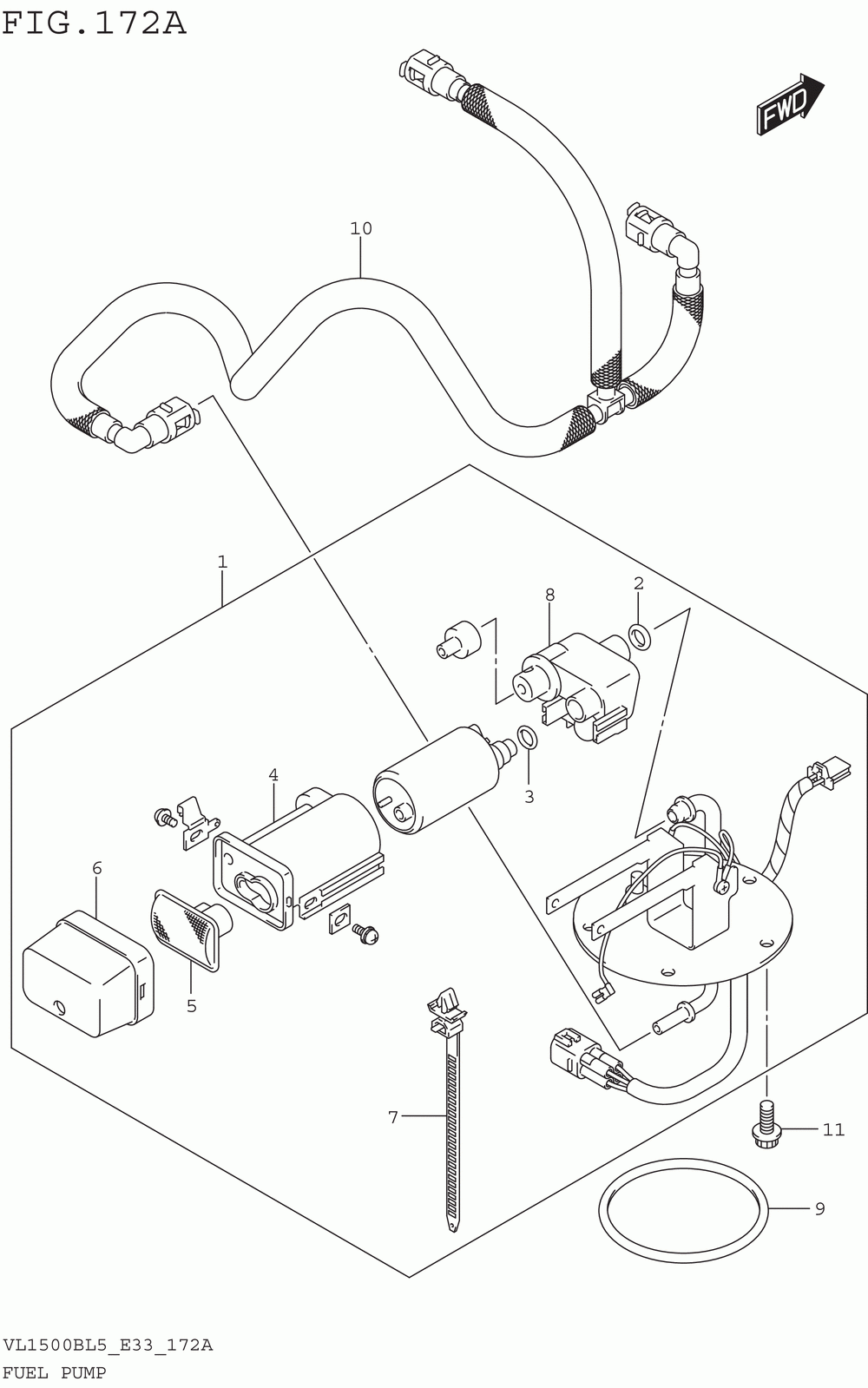 FIG.172A

FWD

10

1

8

2

3

4

6

5

7

11

9

VL1500BL5_E33_172A
FUEL PUMP