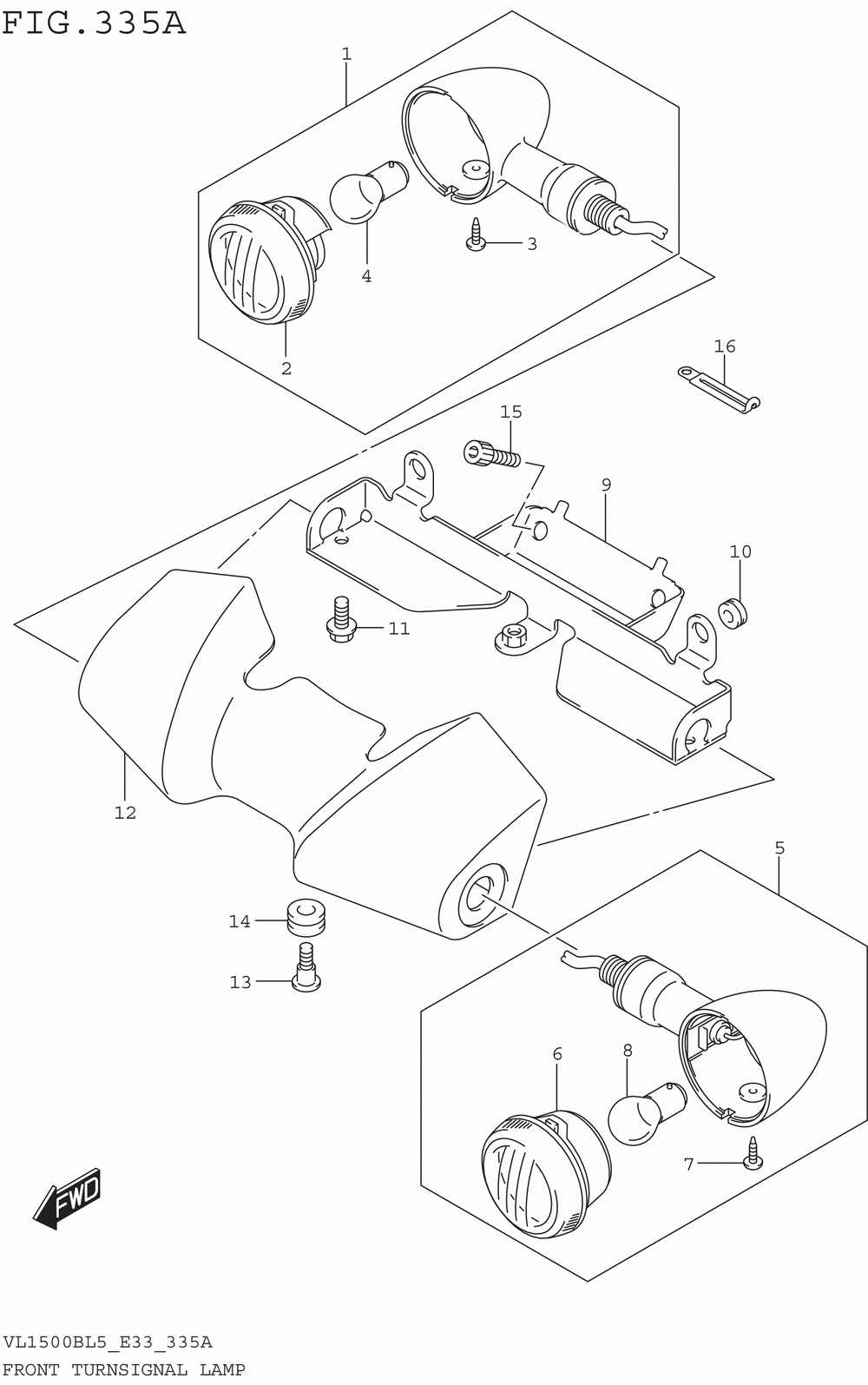 FIG.335A

1

3

4

2

16

15

9

10

11

12

5

14

13

6

8

7

FWD

VL1500BL5_E33_335A
FRONT TURNSIGNAL LAMP