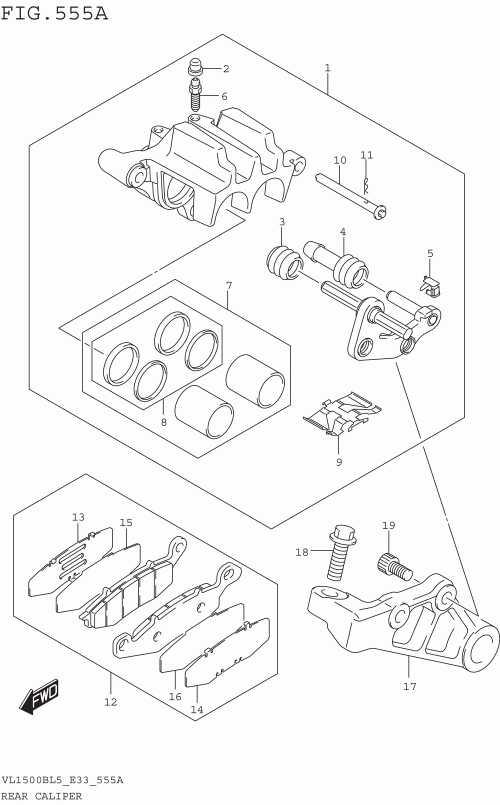 FIG.555A

1
2
6
10
11
3
4
5
7
8
9
13
15
19
18
12
16
14
17
FWD

VL1500BL5_E33_555A
REAR CALIPER