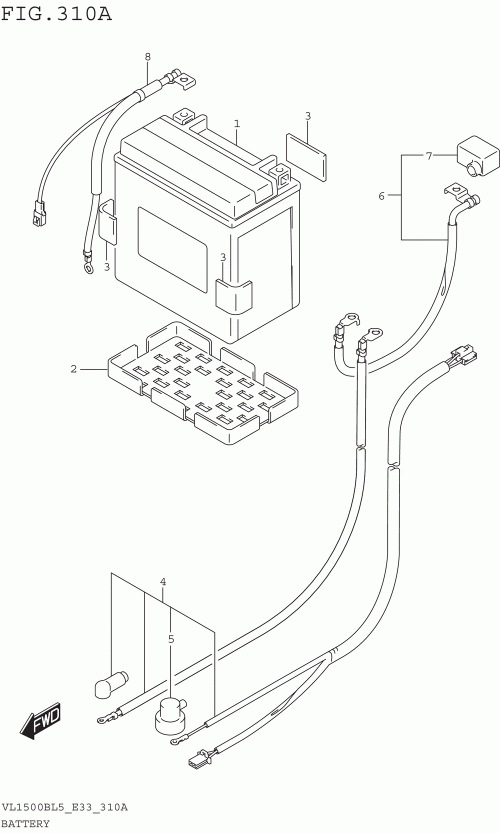 FIG.310A

8

1

3

7

6

3

3

2

4

5

FWD

VL1500BL5_E33_310A
BATTERY