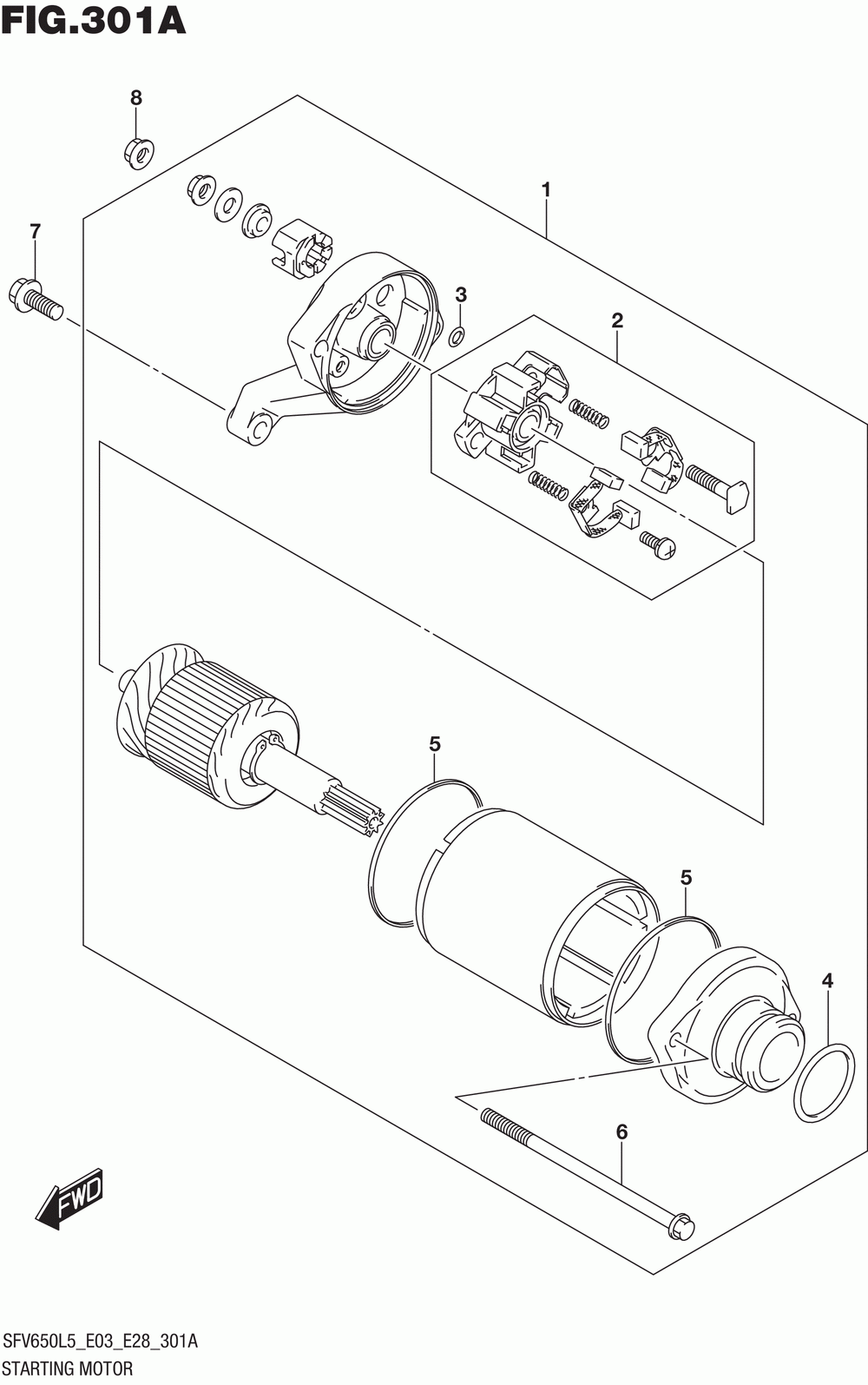 FIG.301A

8

1

7

3

2

5

5

4

6

FWD

SFV650L5_E03_E28_301A
STARTING MOTOR