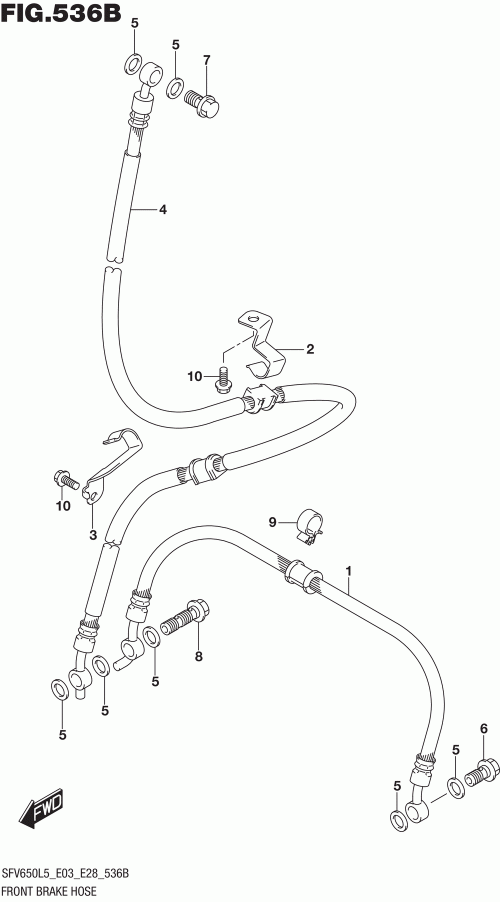 FIG.536B

5
5
7
4
2
10
10
3
9
1
8
5
5
5
6
5
5
FWD

SFV650L5_E03_E28_536B
FRONT BRAKE HOSE