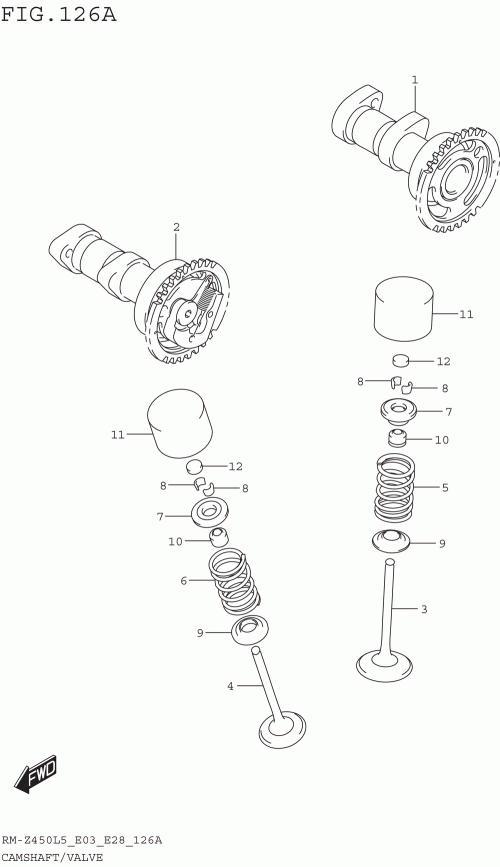 FIG.126A

1

2

11

12

8

8

7

10

5

9

3

11

12

8

8

7

10

6

9

4

FWD

RM-Z450L5_E03_E28_126A
CAMSHAFT/VALVE