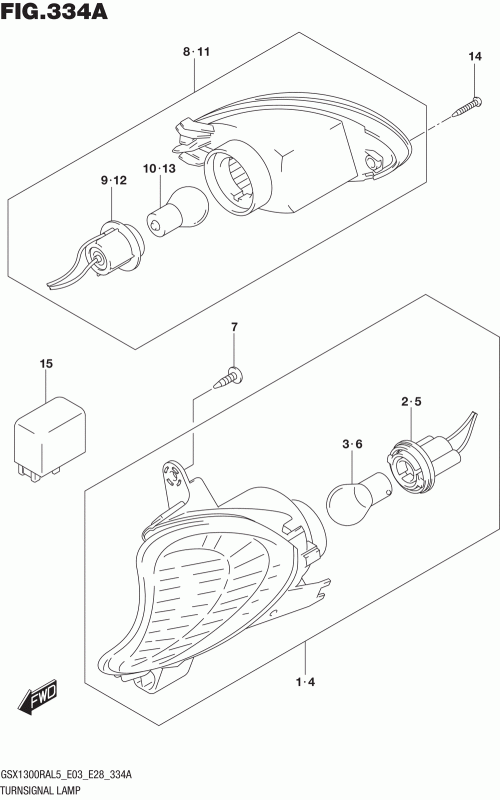 FIG.334A

8·11

14

9·12

10·13

7

15

2·5

3·6

1·4

FWD

GSX1300RAL5_E03_E28_334A
TURNSIGNAL LAMP