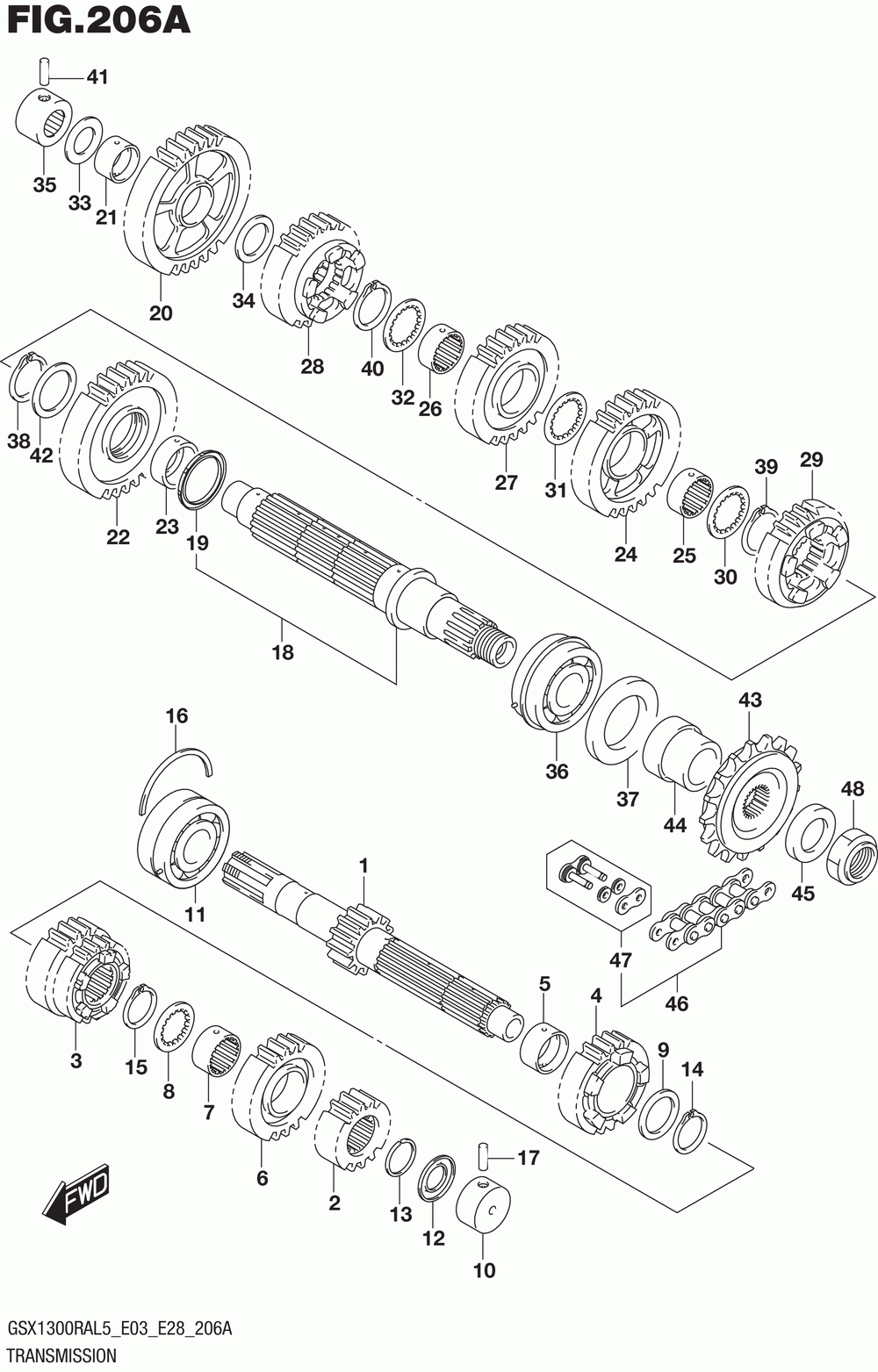 FIG.206A

41
35
33
21
20
34
28
40
32
26
27
31
24
25
30
39
29
38
42
22
23
19
18
36
37
44
43
48
45
16
11
1
47
46
5
4
9
14
3
15
8
7
6
2
13
12
17
10
FWD

GSX1300RAL5_E03_E28_206A
TRANSMISSION