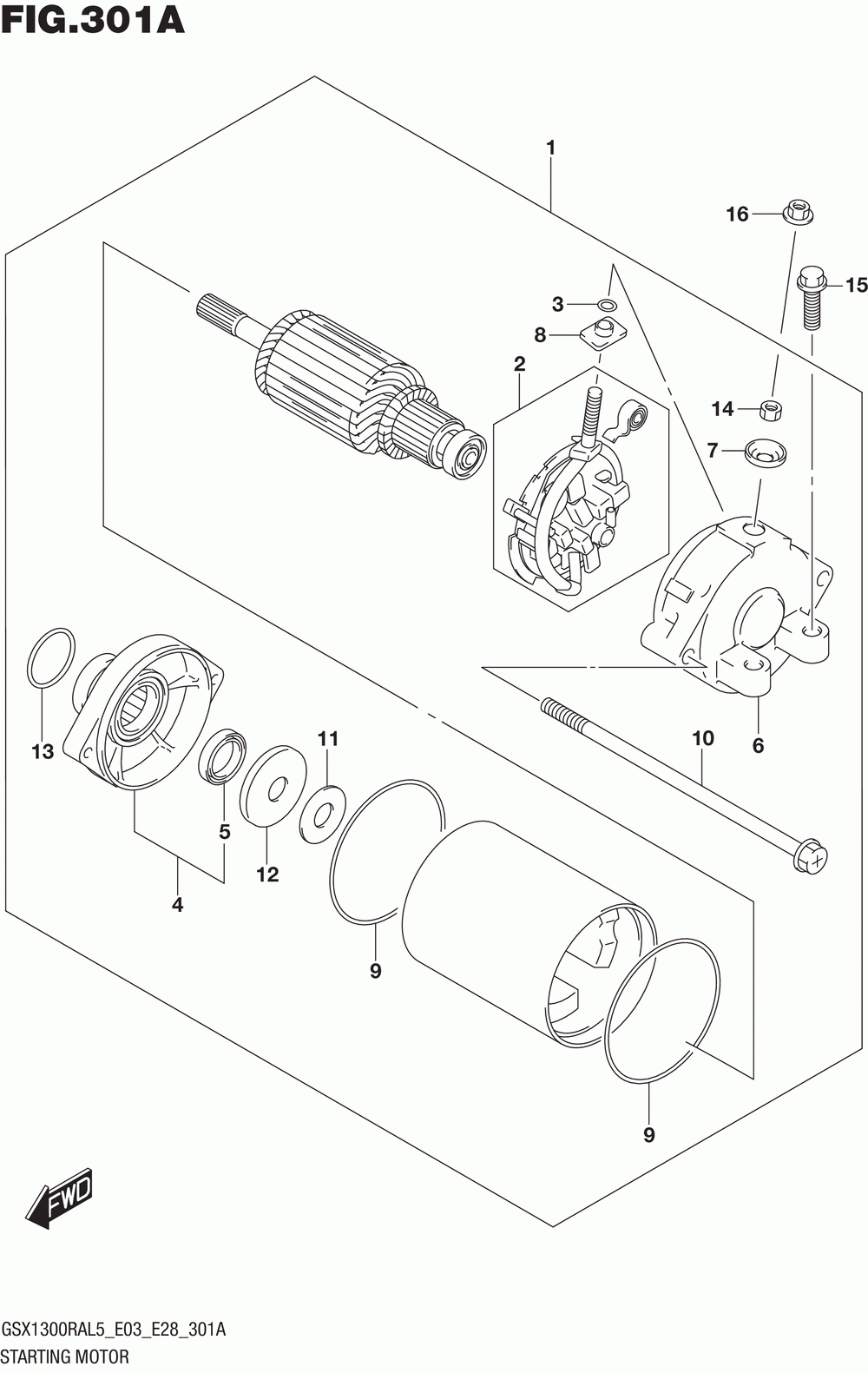 FIG.301A

1

16

15

3

8

2

14

7

13

11

10

6

5

12

4

9

9

FWD

GSX1300RAL5_E03_E28_301A
STARTING MOTOR