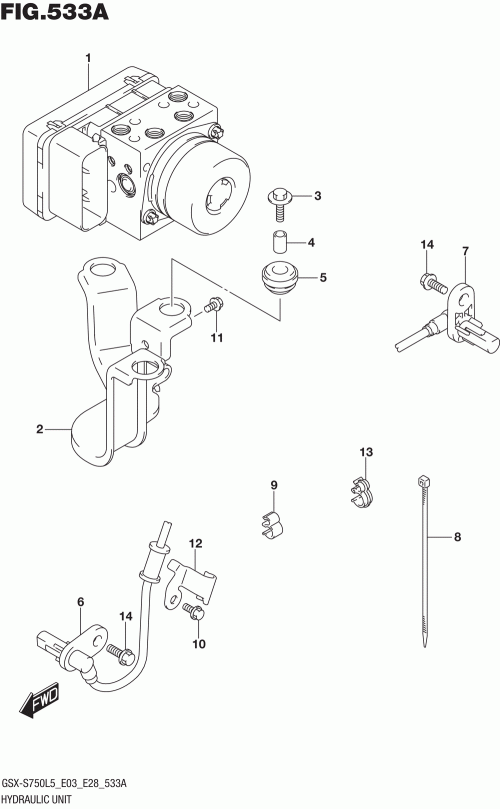 FIG.533A

1

3

4

14

7

5

11

2

13

9

8

12

6

14

10

FWD

GSX-S750L5_E03_E28_533A
HYDRAULIC UNIT