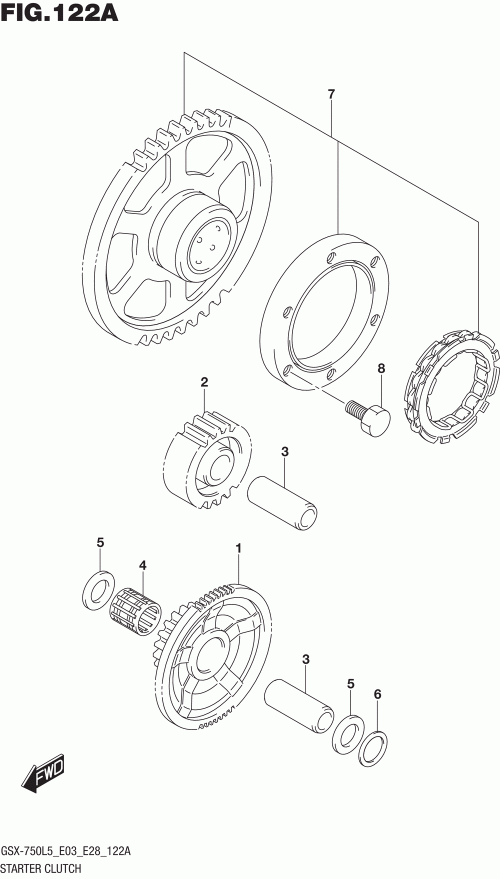 FIG.122A

7

8

2

3

5

4

1

3

5

6

FWD

GSX-750L5_E03_E28_122A
STARTER CLUTCH