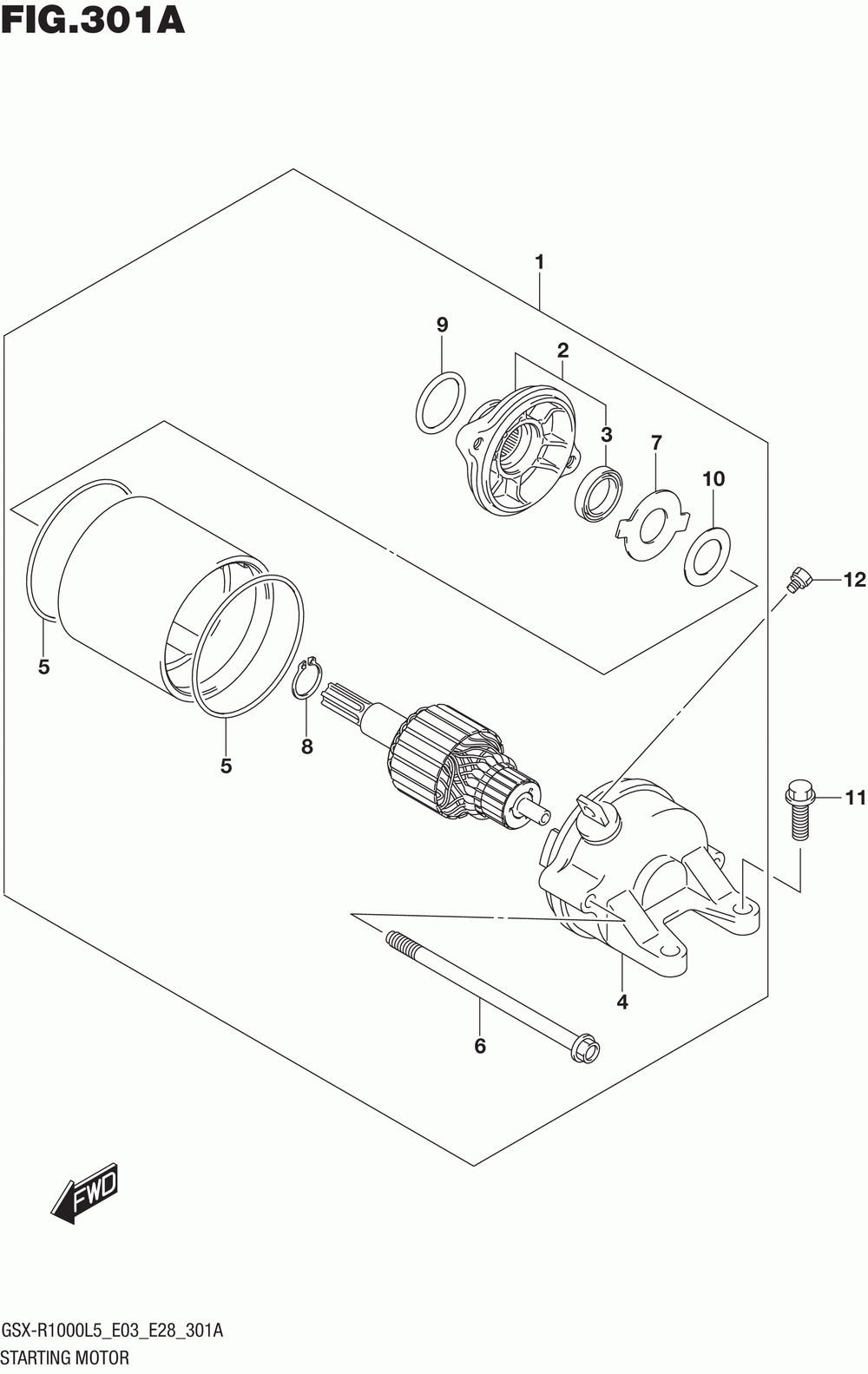 FIG.301A

1

9

2

3

7

10

12

5

5

8

11

4

6

FWD

GSX-R1000L5_E03_E28_301A
STARTING MOTOR