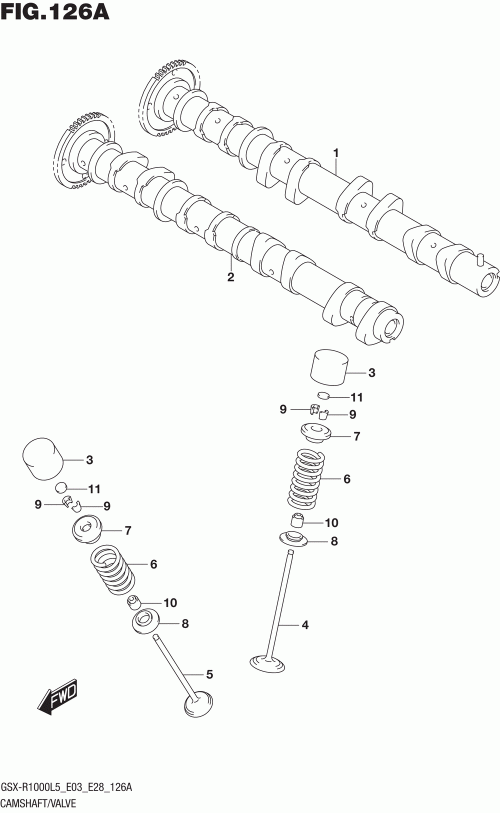 FIG.126A

1

2

3

11

9

9

7

6

10

8

4

3

11

9

9

7

6

10

8

5

FWD

GSX-R1000L5_E03_E28_126A
CAMSHAFT/VALVE