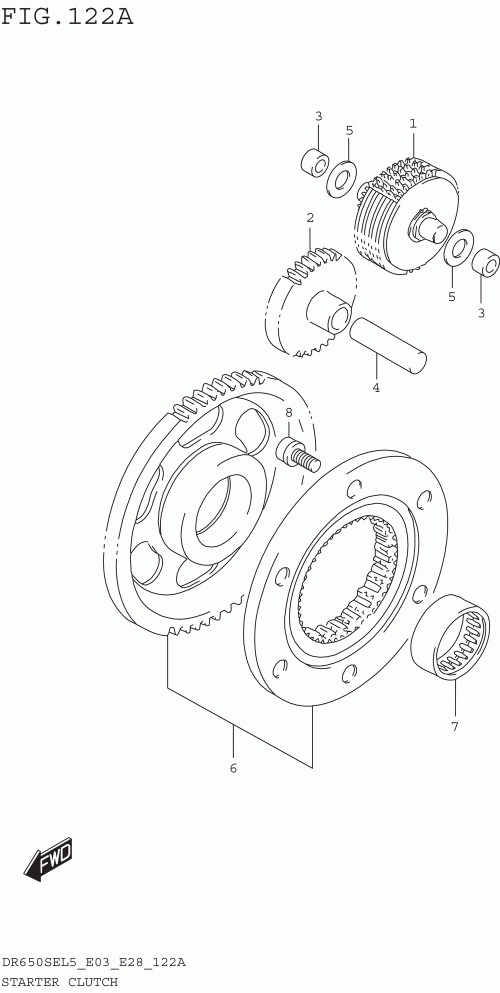 FIG.122A

3
5
1
2
5
3
4
8
7
6
FWD

DR650SEL5_E03_E28_122A
STARTER CLUTCH