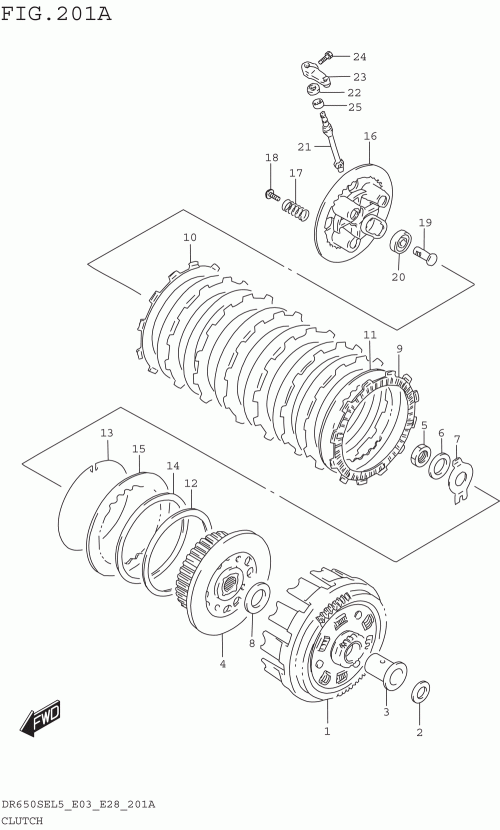 FIG.201A

24
23
22
25
21
16
18
17
19
20
10
11
9
5
6
7
13
15
14
12
8
4
3
1
2
FWD

DR650SEL5_E03_E28_201A
CLUTCH