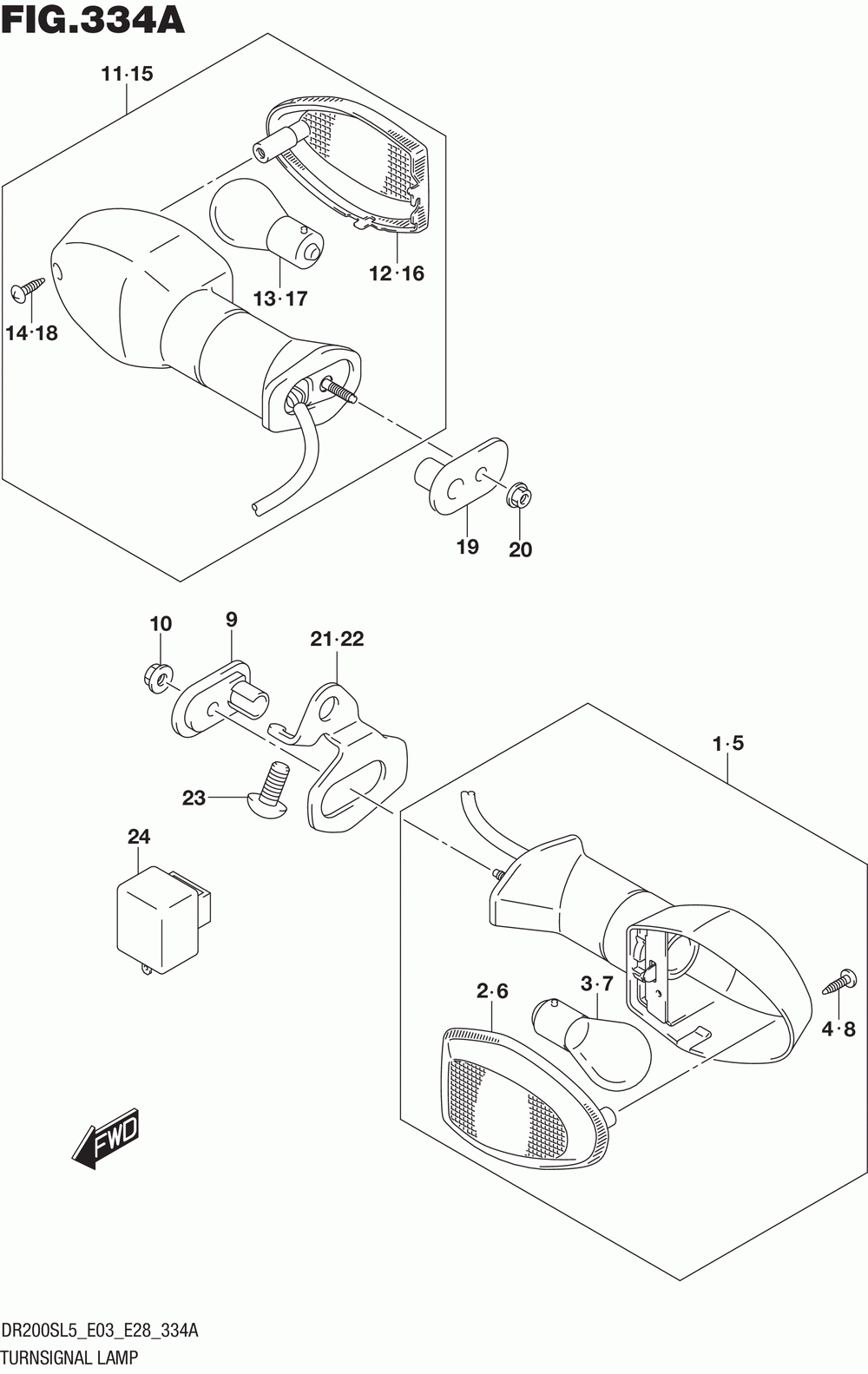 FIG.334A

11·15

12·16

13·17

14·18

19

20

10

9

21·22

23

24

1·5

2·6

3·7

4·8

FWD

DR200SL5_E03_E28_334A
TURNSIGNAL LAMP