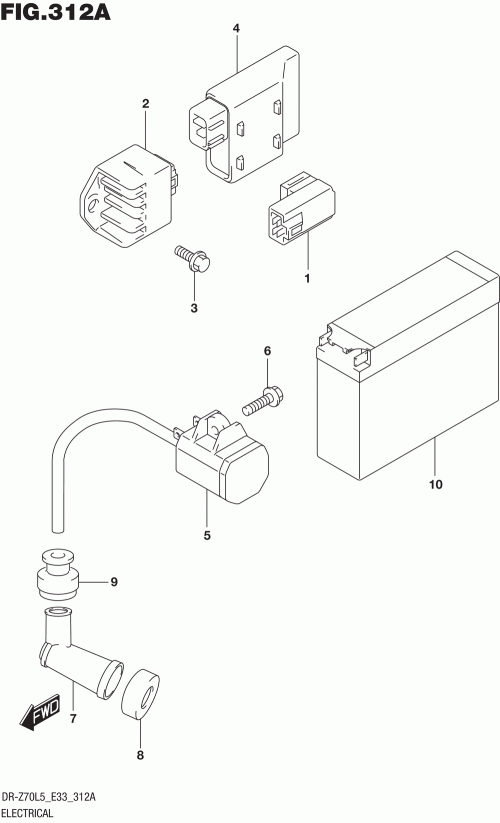 FIG.312A

4

2

1

3

6

10

5

9

FWD

7

8

DR-Z70L5_E33_312A
ELECTRICAL