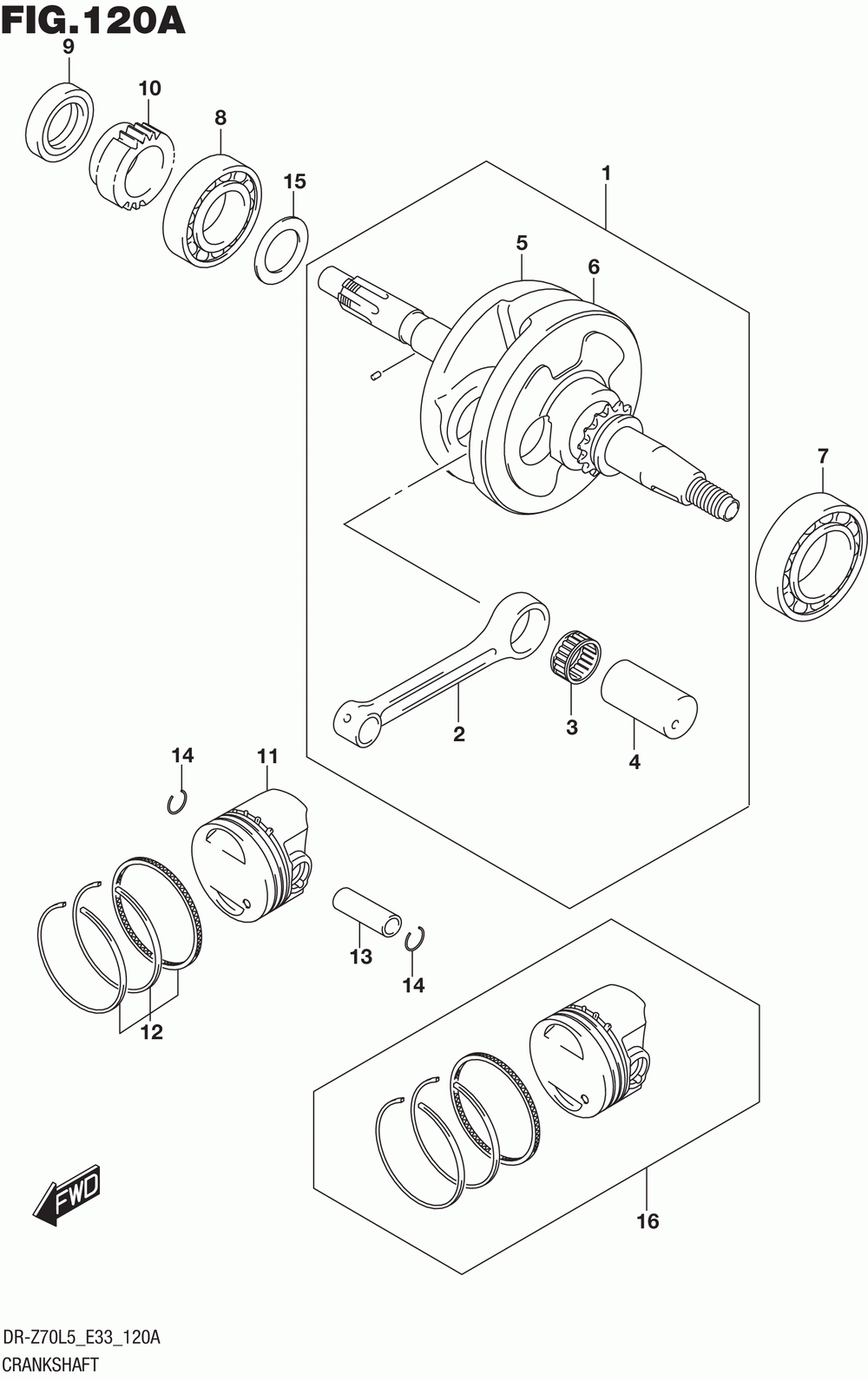 FIG.120A

9

10

8

15

1

5

6

7

2

3

4

14

11

13

14

12

16

FWD

DR-Z70L5_E33_120A
CRANKSHAFT