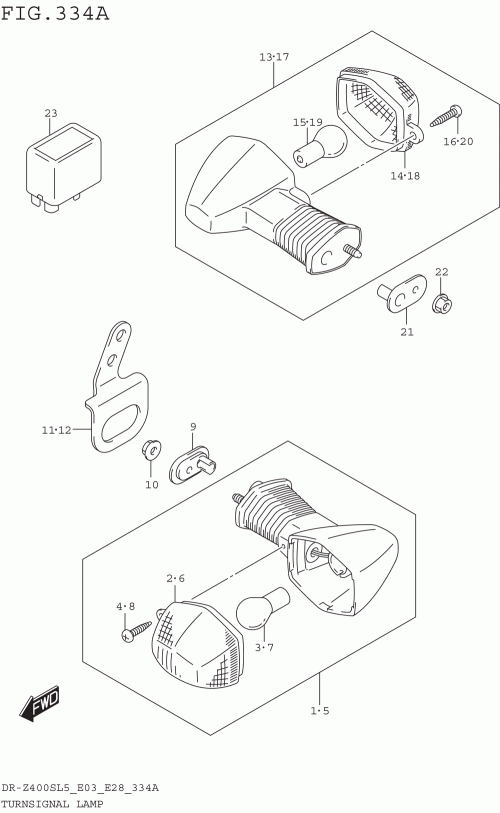 FIG.334A

13·17

23

15·19

16·20

14·18

22

21

11·12

9

10

2·6

4·8

3·7

1·5

FWD

DR-Z400SL5_E03_E28_334A
TURNSIGNAL LAMP