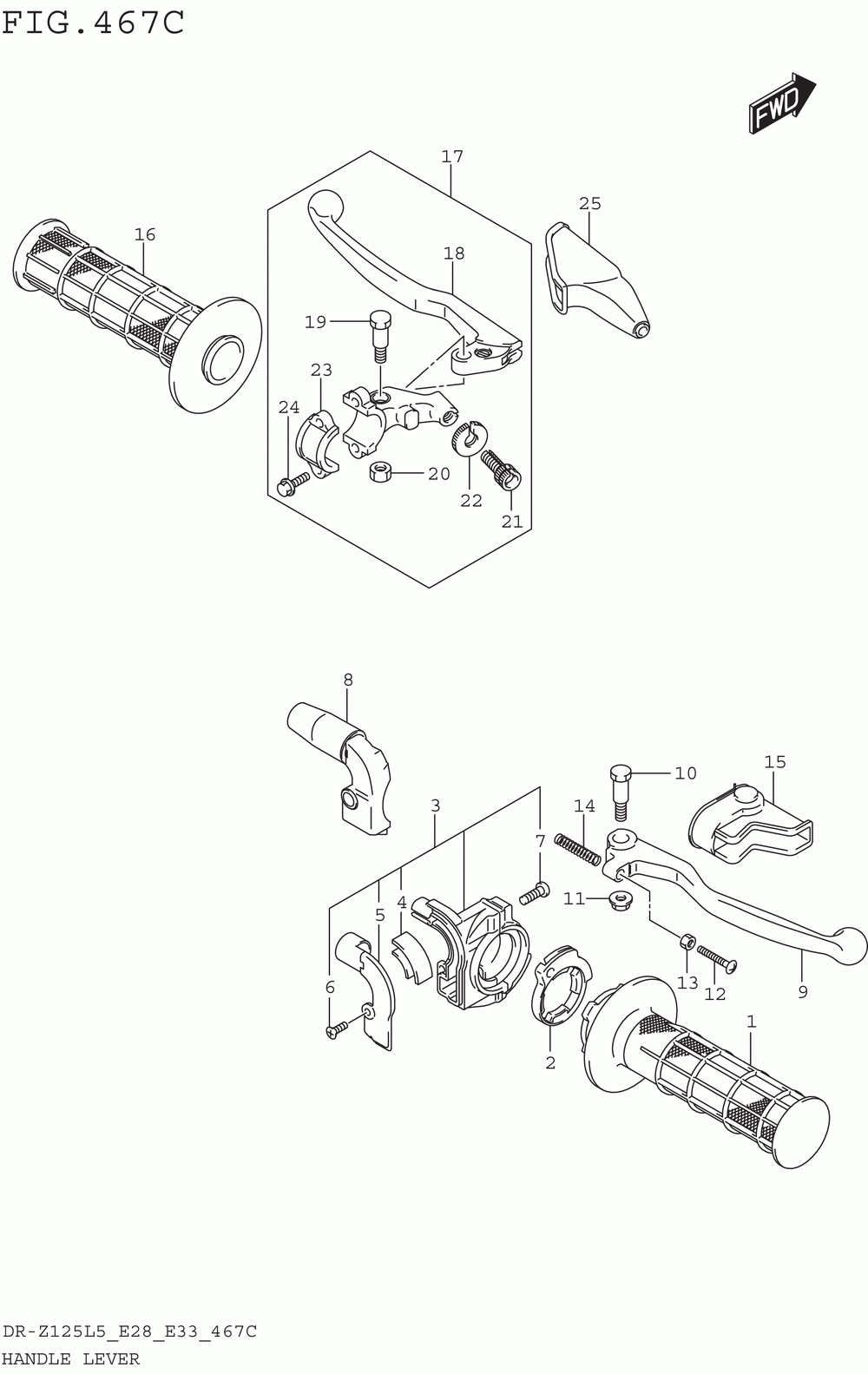 FIG.467C

FWD

17
25
16
18
19
23
24
20
22
21

8
10
15
3
14
7
11
5
4
6
13
12
9
2
1

DR-Z125L5_E28_E33_467C
HANDLE LEVER