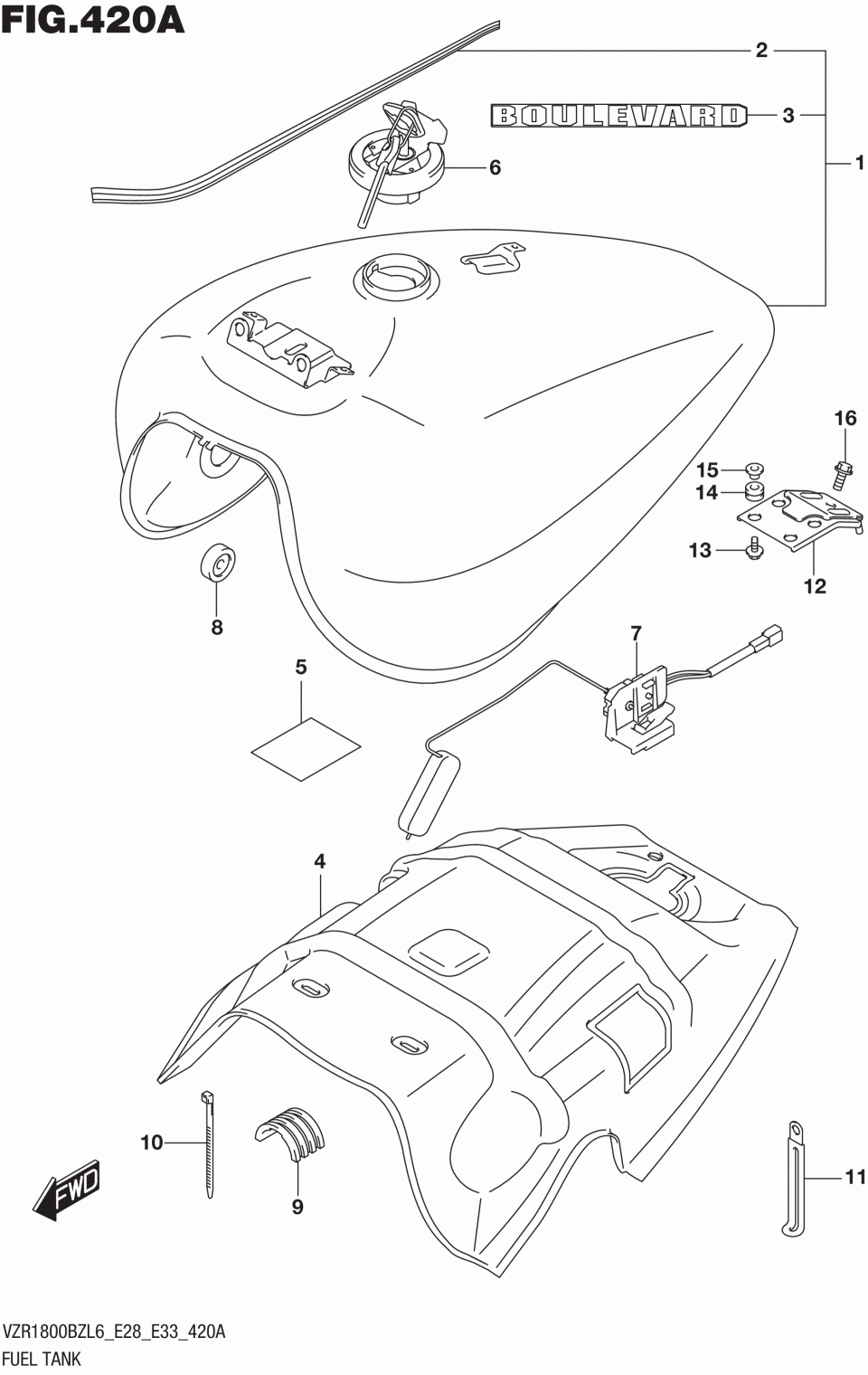 FIG.420A

2
BOULEVARD
3
1
6
16
15
14
13
12
8
7
5
4
10
9
11
FWD

VZR1800BZL6_E28_E33_420A
FUEL TANK