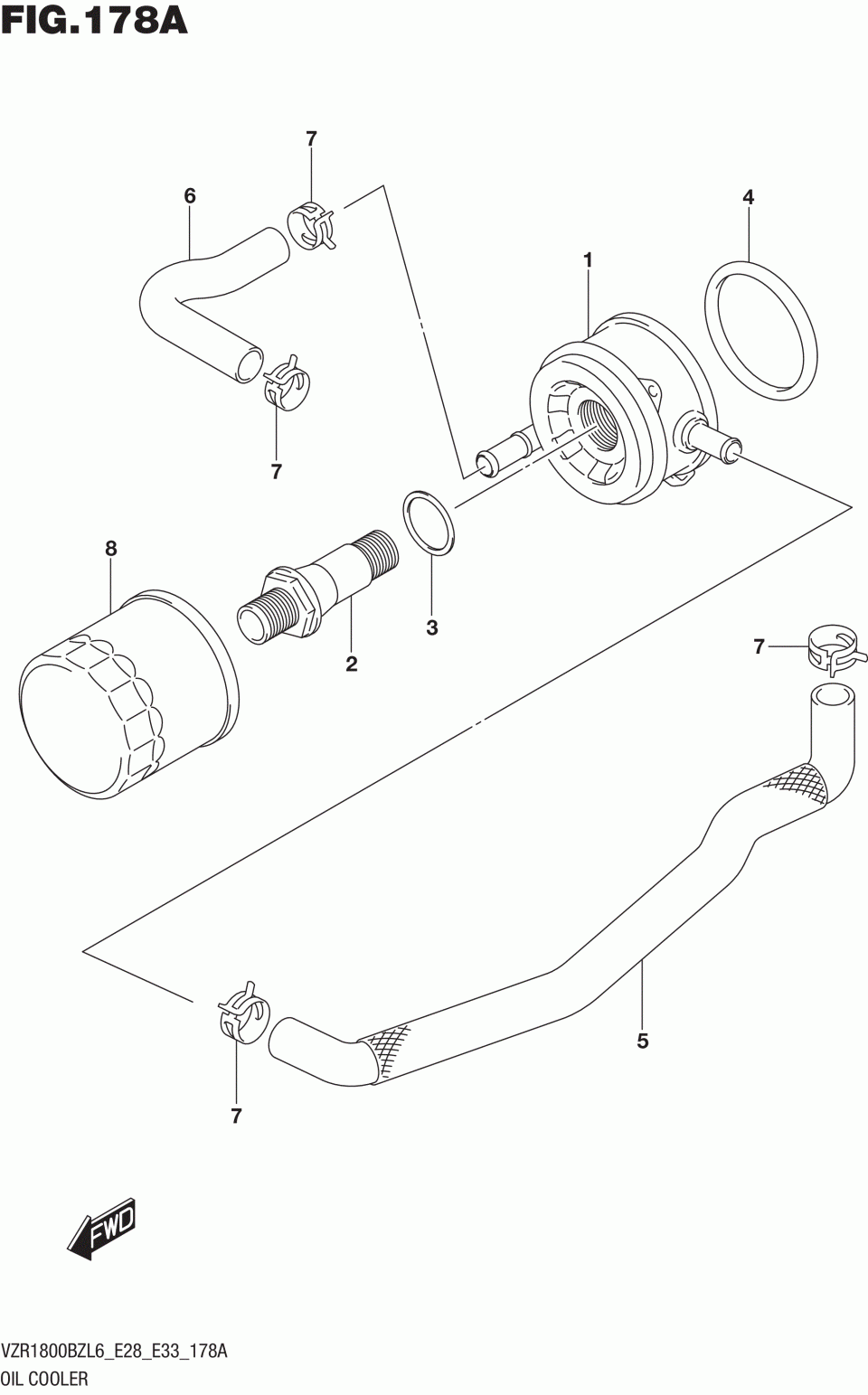 FIG.178A

7

6

4

1

7

8

3

2

7

5

7

FWD

VZR1800BZL6_E28_E33_178A
OIL COOLER