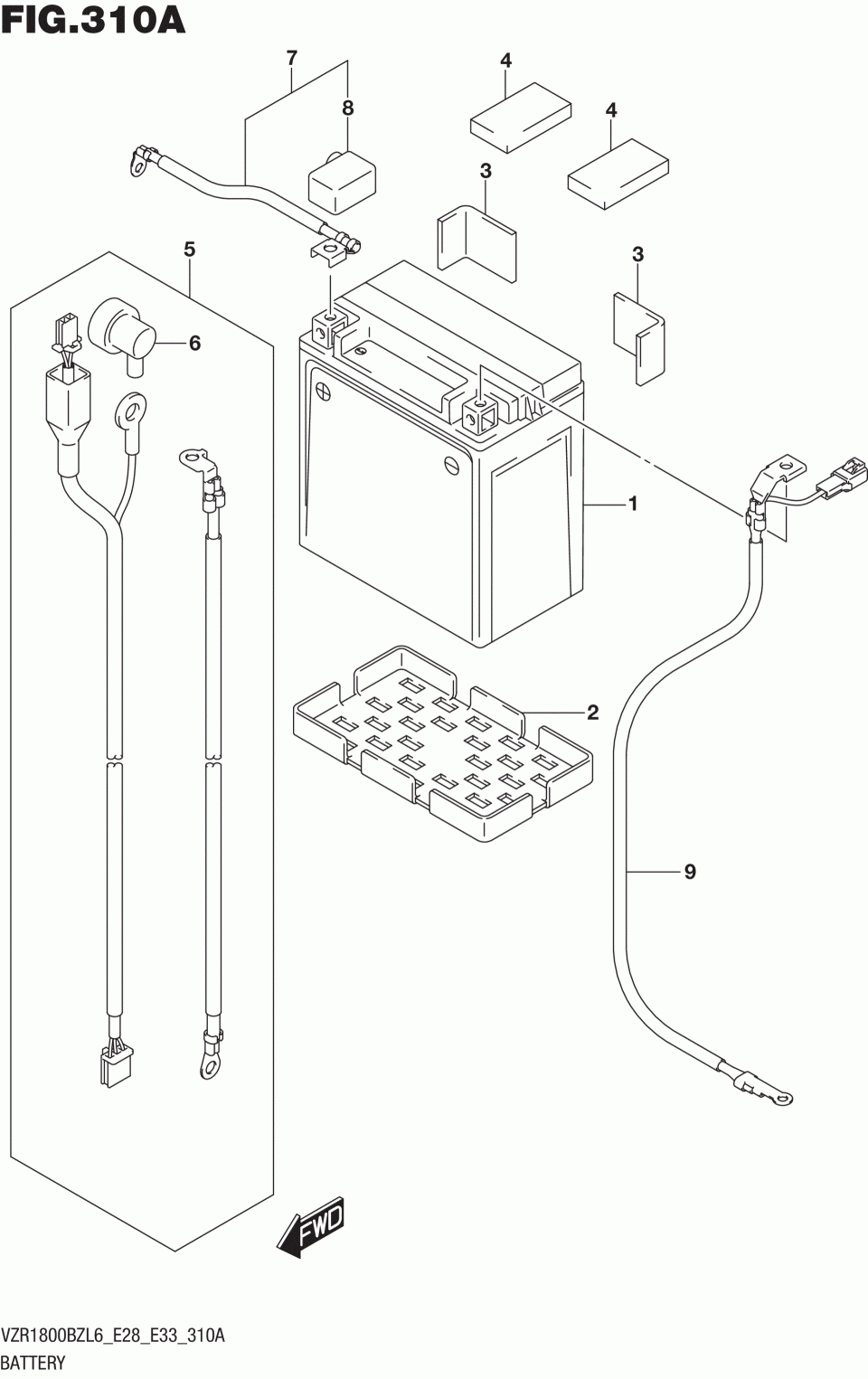 FIG.310A

7
8
4
4
3
3
5
6
1
2
9

FWD

VZR1800BZL6_E28_E33_310A
BATTERY