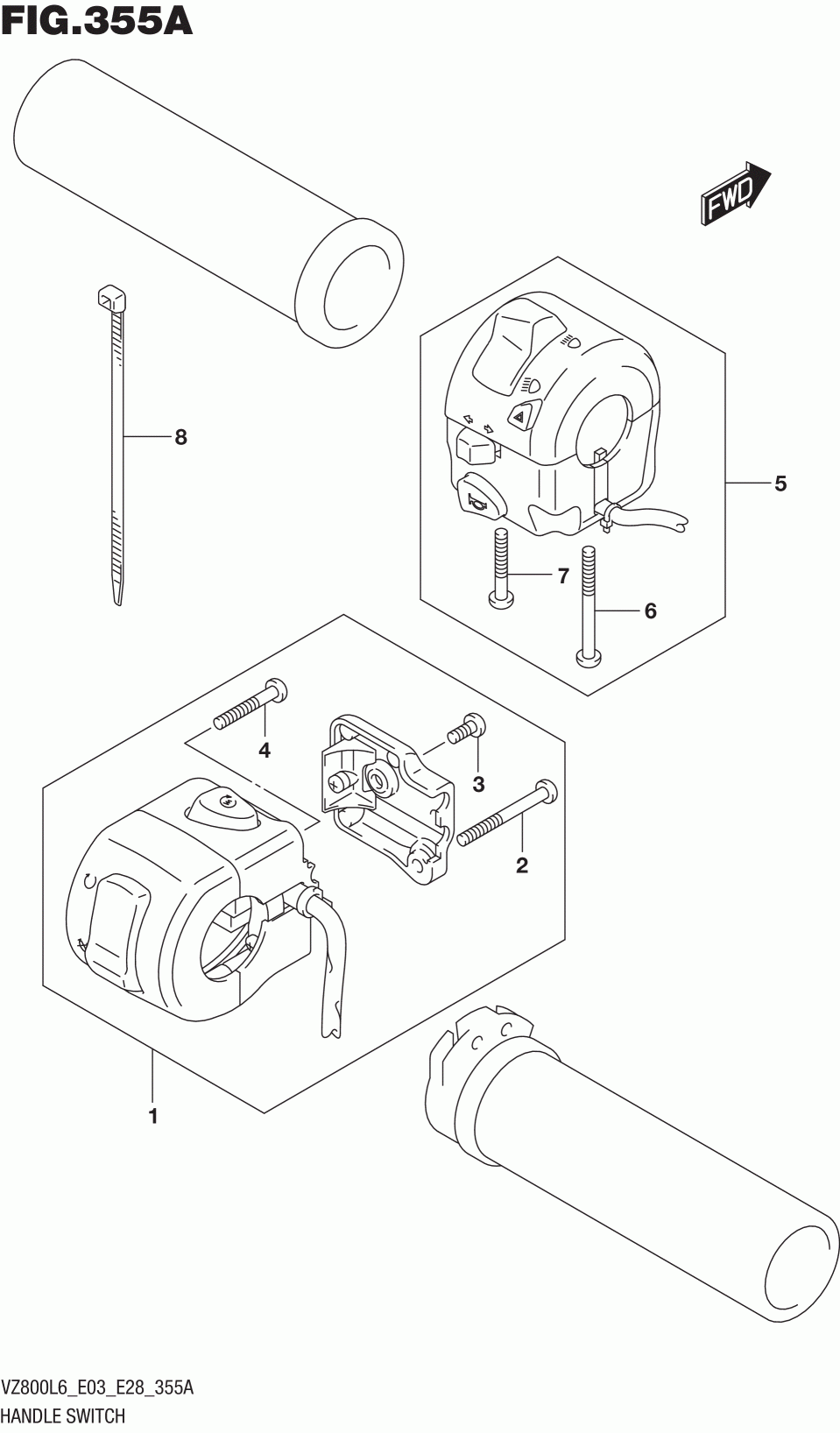 FIG.355A

FWD

8

5

7

6

4

3

2

1

VZ800L6_E03_E28_355A
HANDLE SWITCH