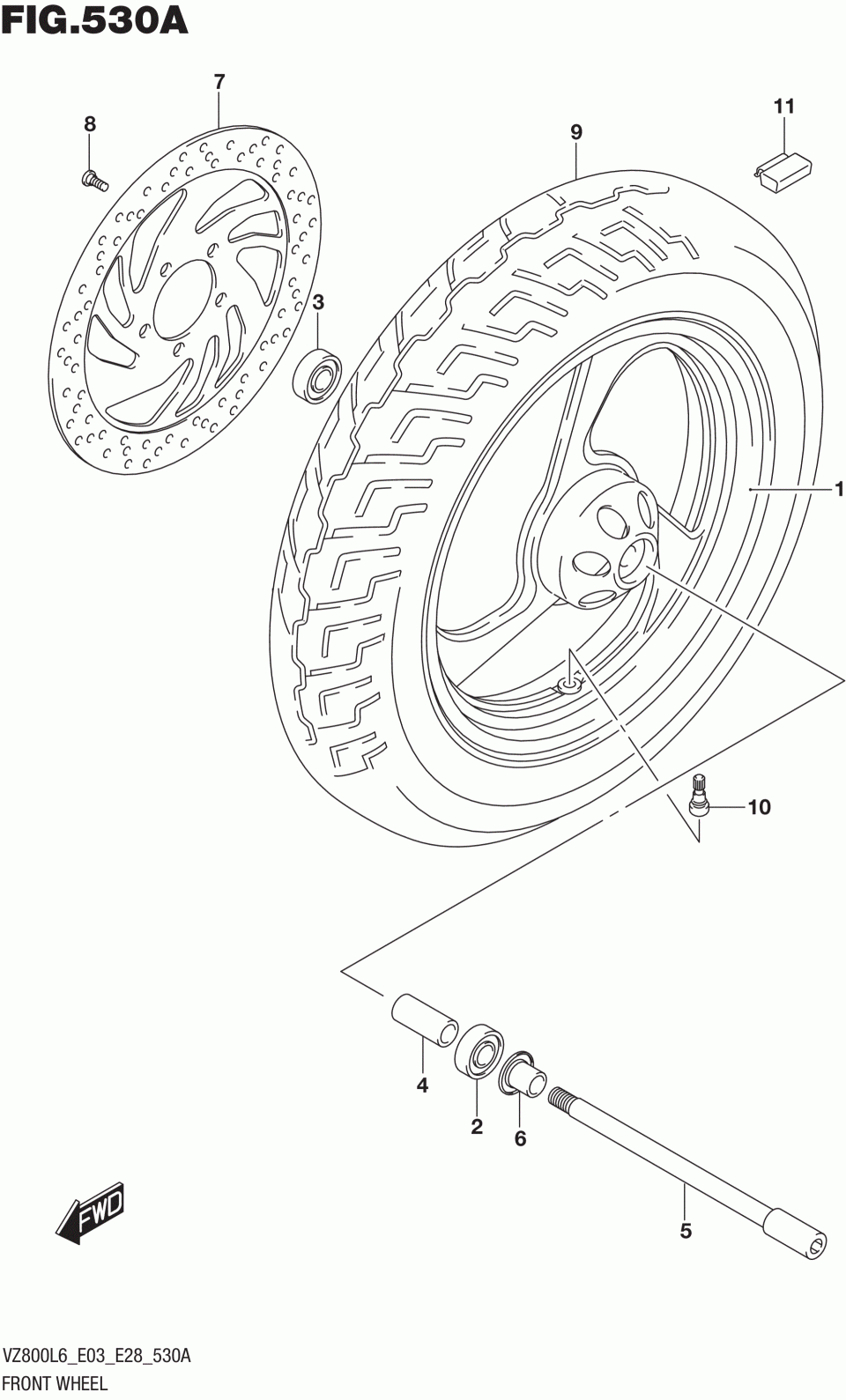 FIG.530A

7

8

11

9

3

1

10

4

2

6

5

FWD

VZ800L6_E03_E28_530A
FRONT WHEEL