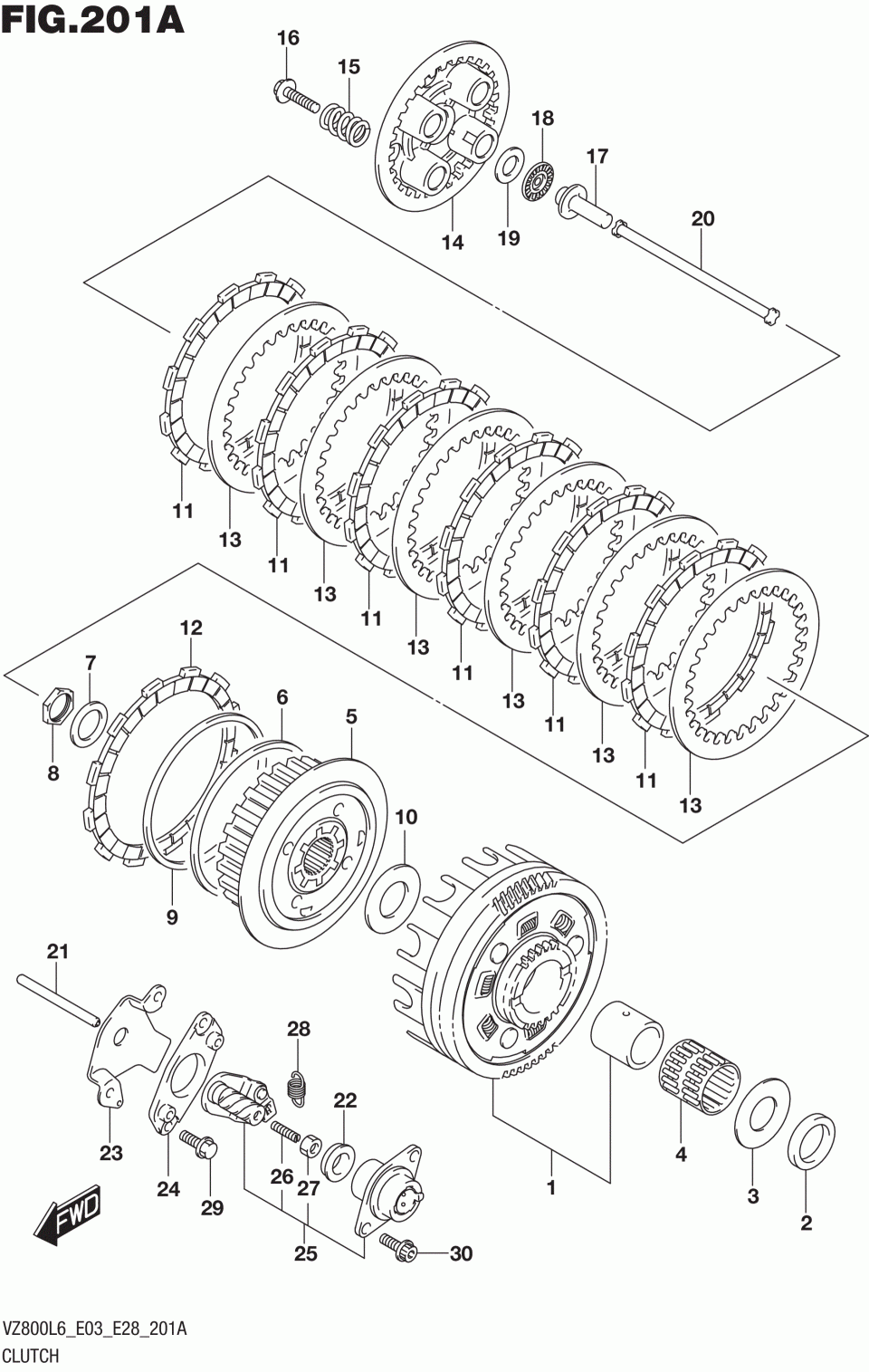 FIG.201A

16
15
18
17
20
14
19

11
13
11
13
11
13
11
13
11
13
11
13

12
7
6
5
8
10
9

21
28
22
23
24
29
26
27
25
30
1
4
3
2

FWD

VZ800L6_E03_E28_201A
CLUTCH