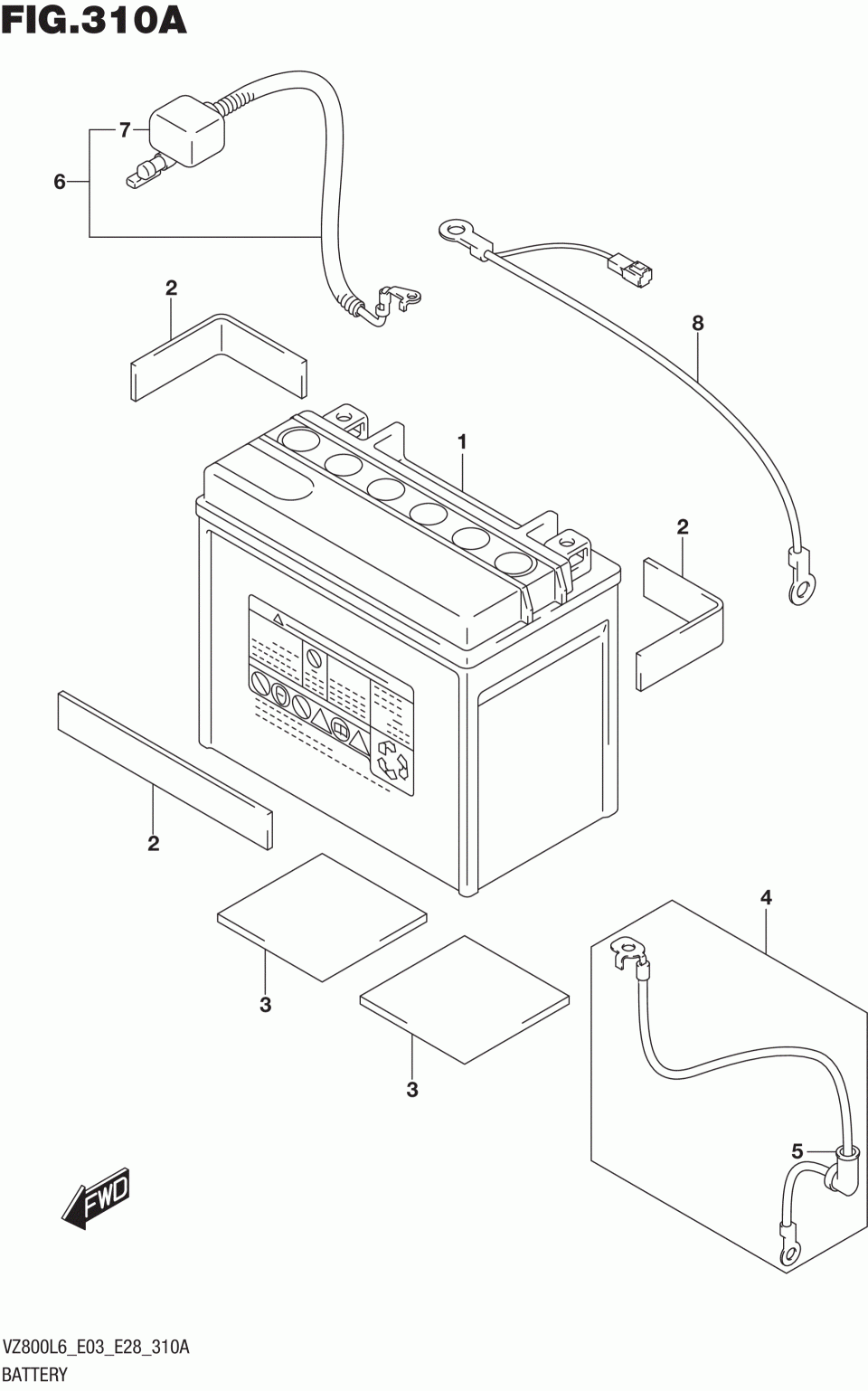 FIG.310A

7
6
2
8
1
2
2
4
3
3
5
FWD

VZ800L6_E03_E28_310A
BATTERY