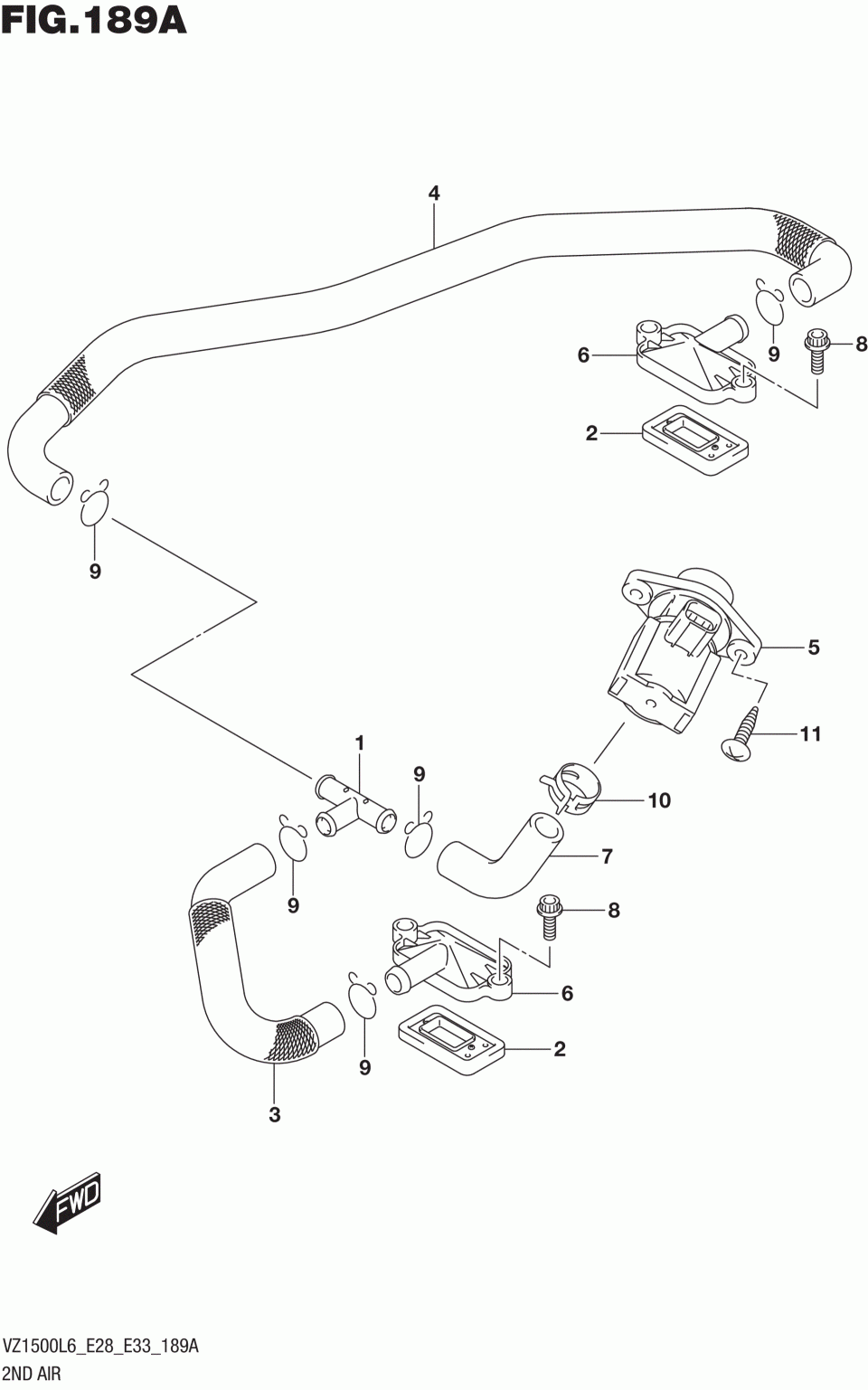 FIG.189A

4

6

9

8

2

9

5

11

1

9

10

7

9

8

6

9

2

3

FWD

VZ1500L6_E28_E33_189A
2ND AIR