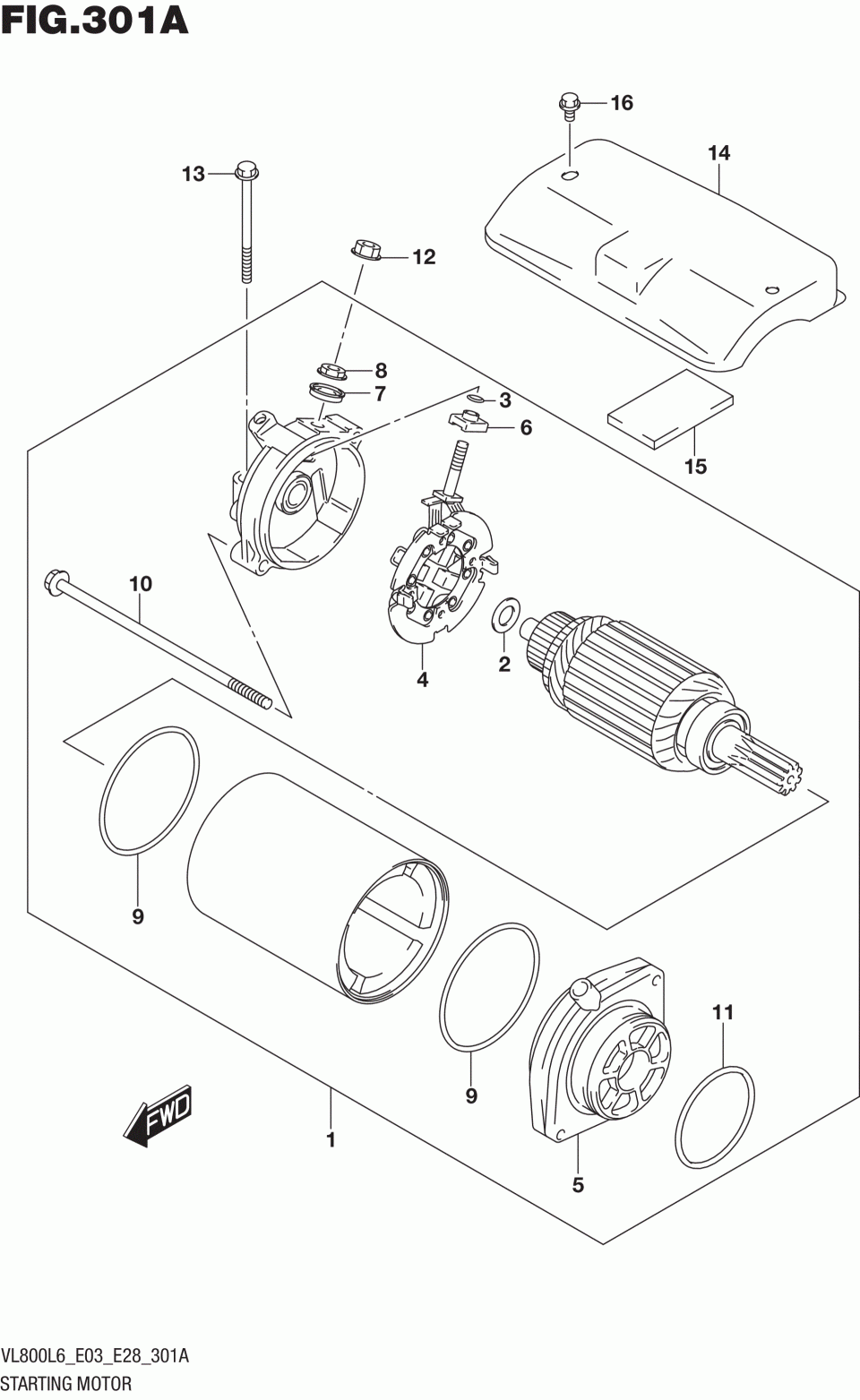 FIG.301A

16
14
13
12
8
7
3
6
15
10
4
2
9
9
11
FWD
1
5

VL800L6_E03_E28_301A
STARTING MOTOR