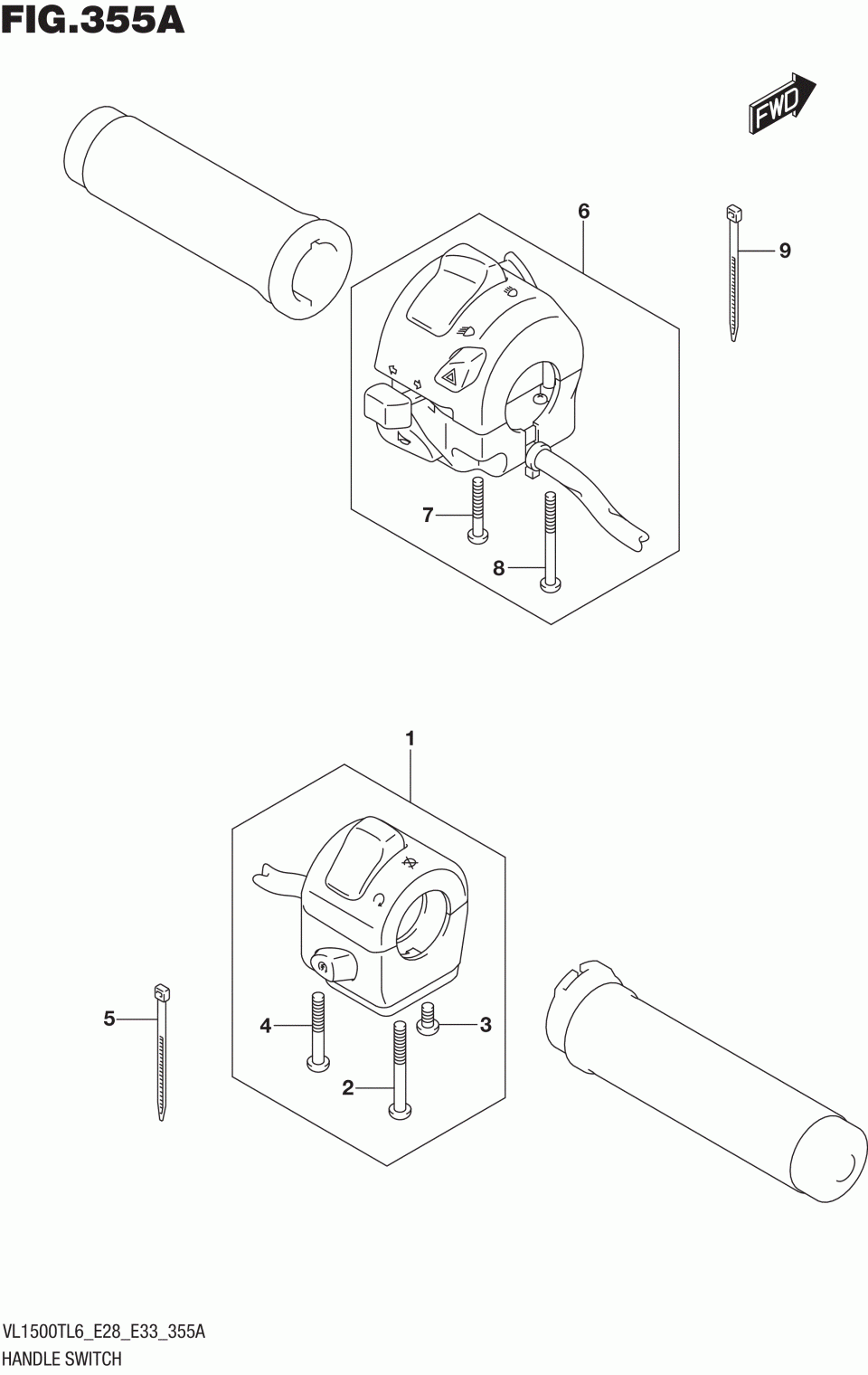 FIG.355A

FWD

6

9

7

8

1

5

4

3

2

VL1500TL6_E28_E33_355A
HANDLE SWITCH