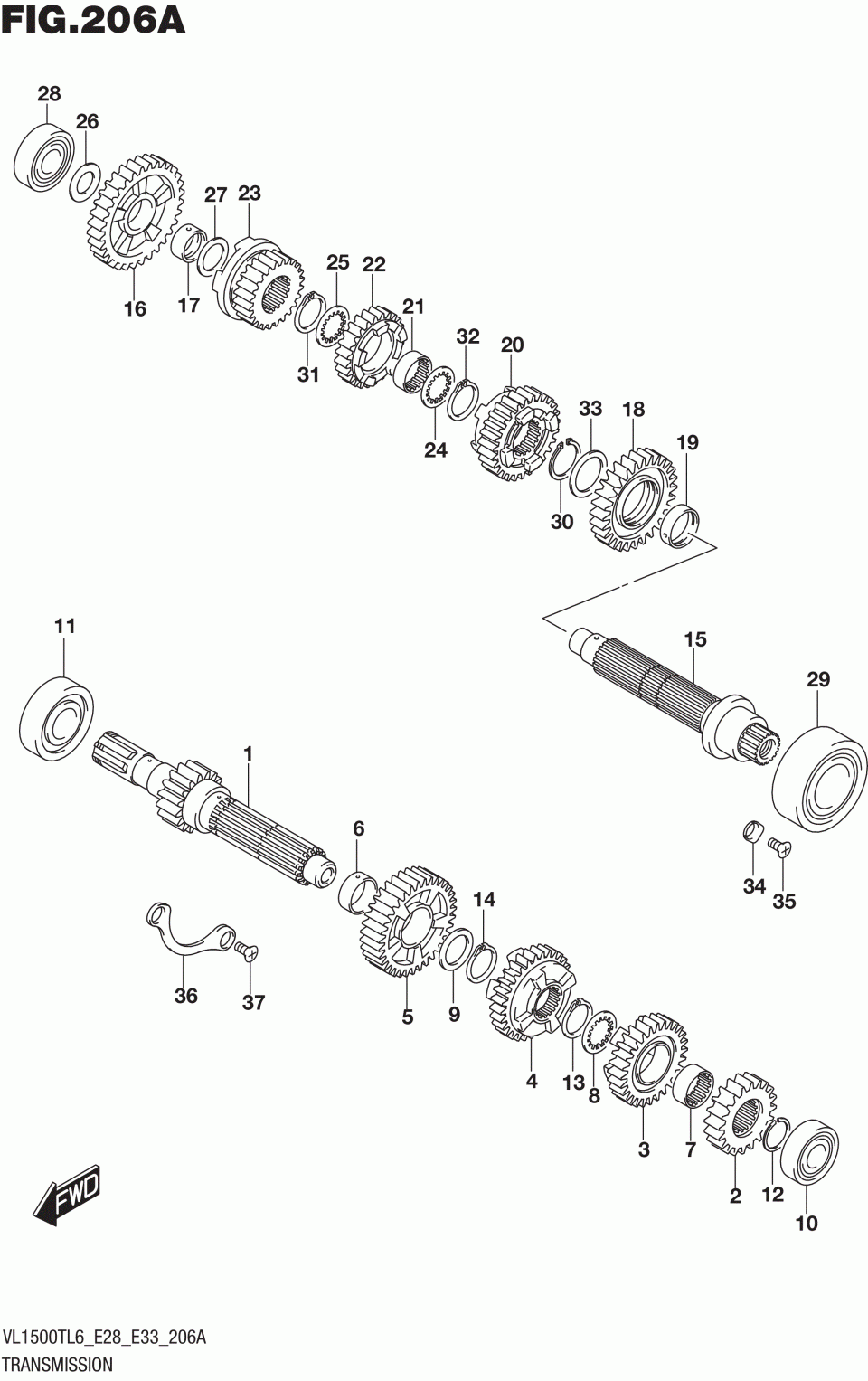 FIG.206A

28
26
27
23
16
17
25
22
21
31
32
20
24
33
18
19
30
11
15
29
1
6
34
35
14
36
37
5
9
4
13
8
3
7
2
12
10
FWD

VL1500TL6_E28_E33_206A
TRANSMISSION