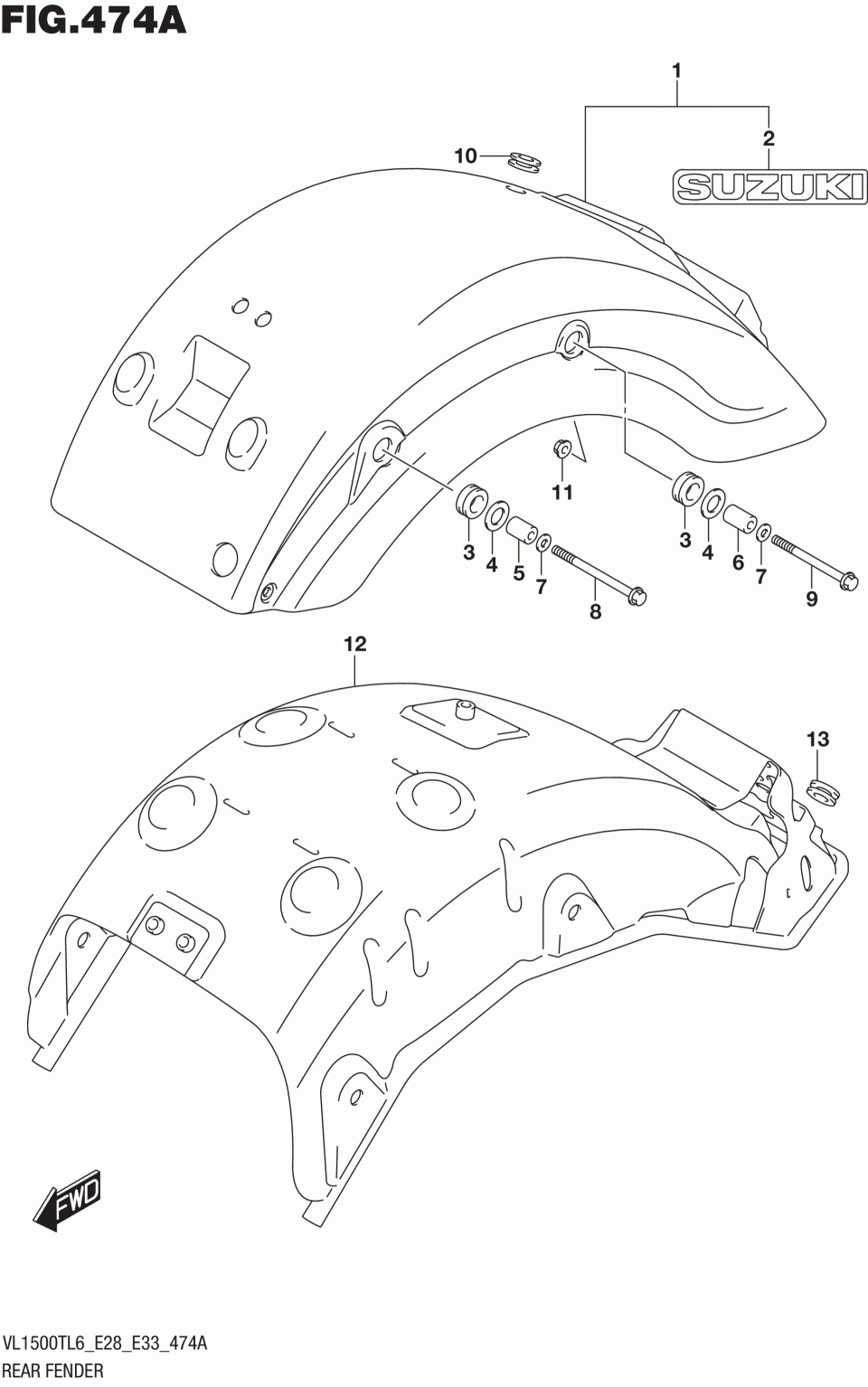 FIG.474A

1

2

SUZUKI

10

11

3

4

5

7

8

3

4

6

7

9

12

13

FWD

VL1500TL6_E28_E33_474A
REAR FENDER