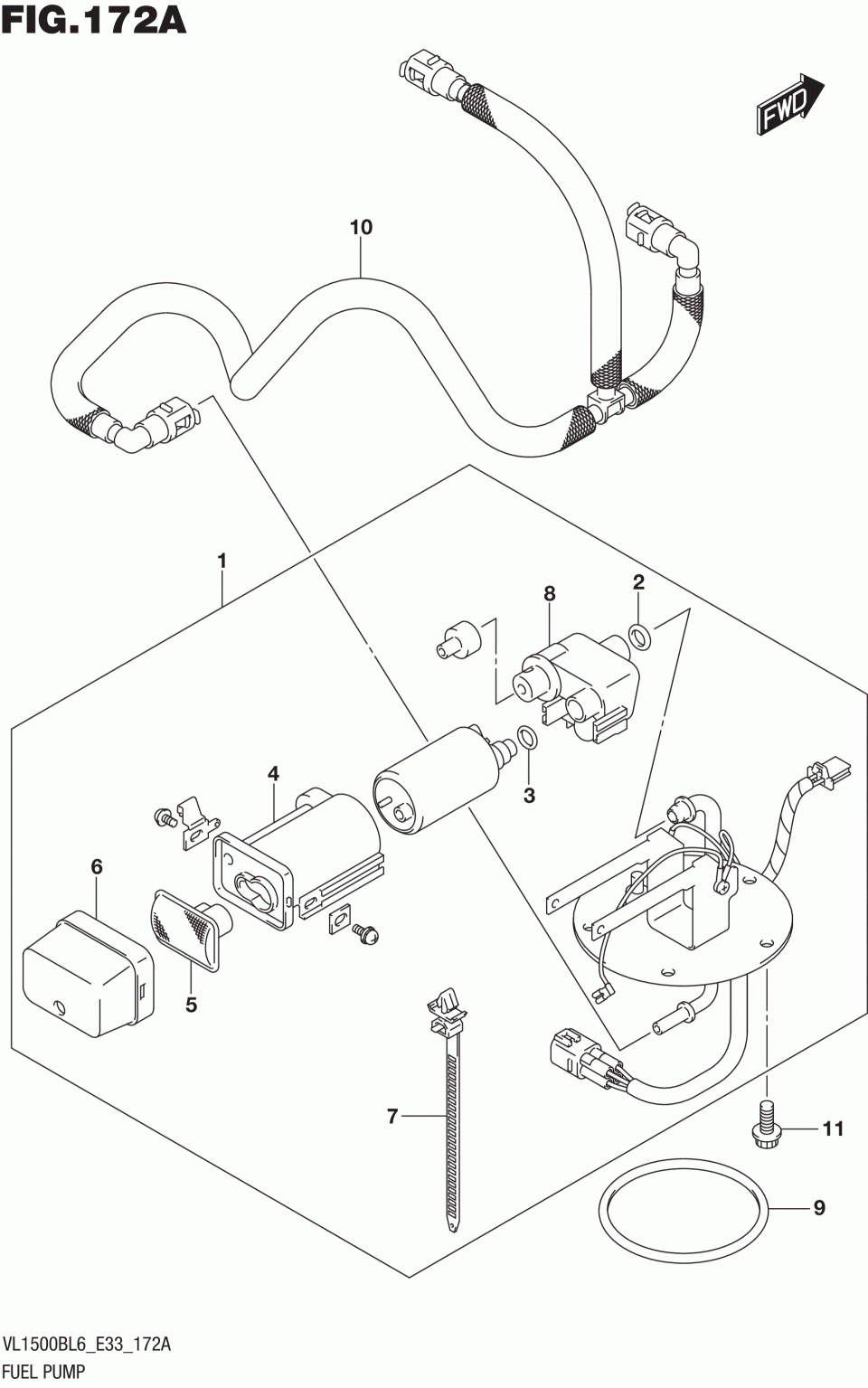 FIG.172A

FWD

10

1

8

2

3

4

6

5

7

11

9

VL1500BL6_E33_172A
FUEL PUMP