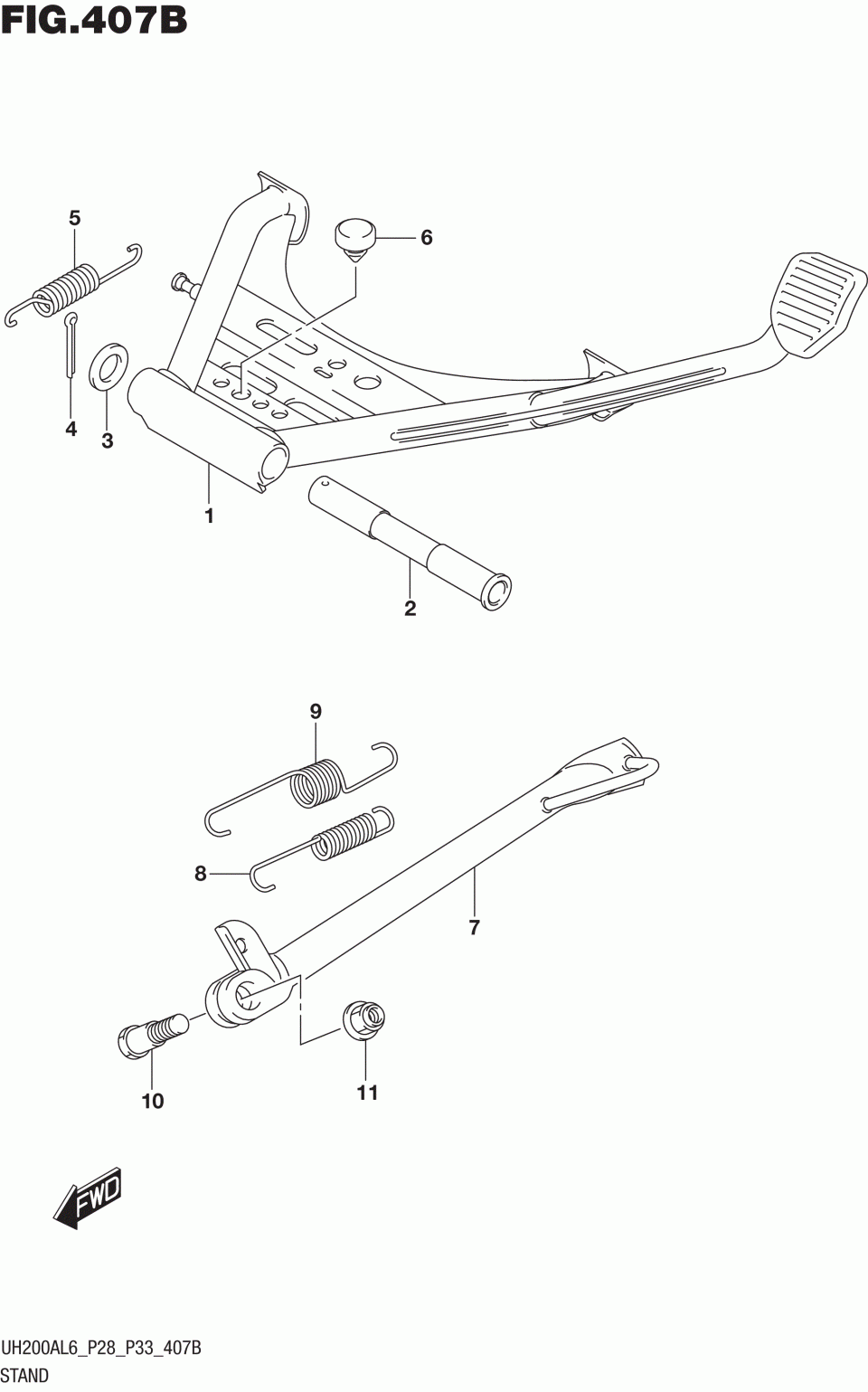 FIG.407B

5

6

4

3

1

2

9

8

7

10

11

FWD

UH200AL6_P28_P33_407B
STAND