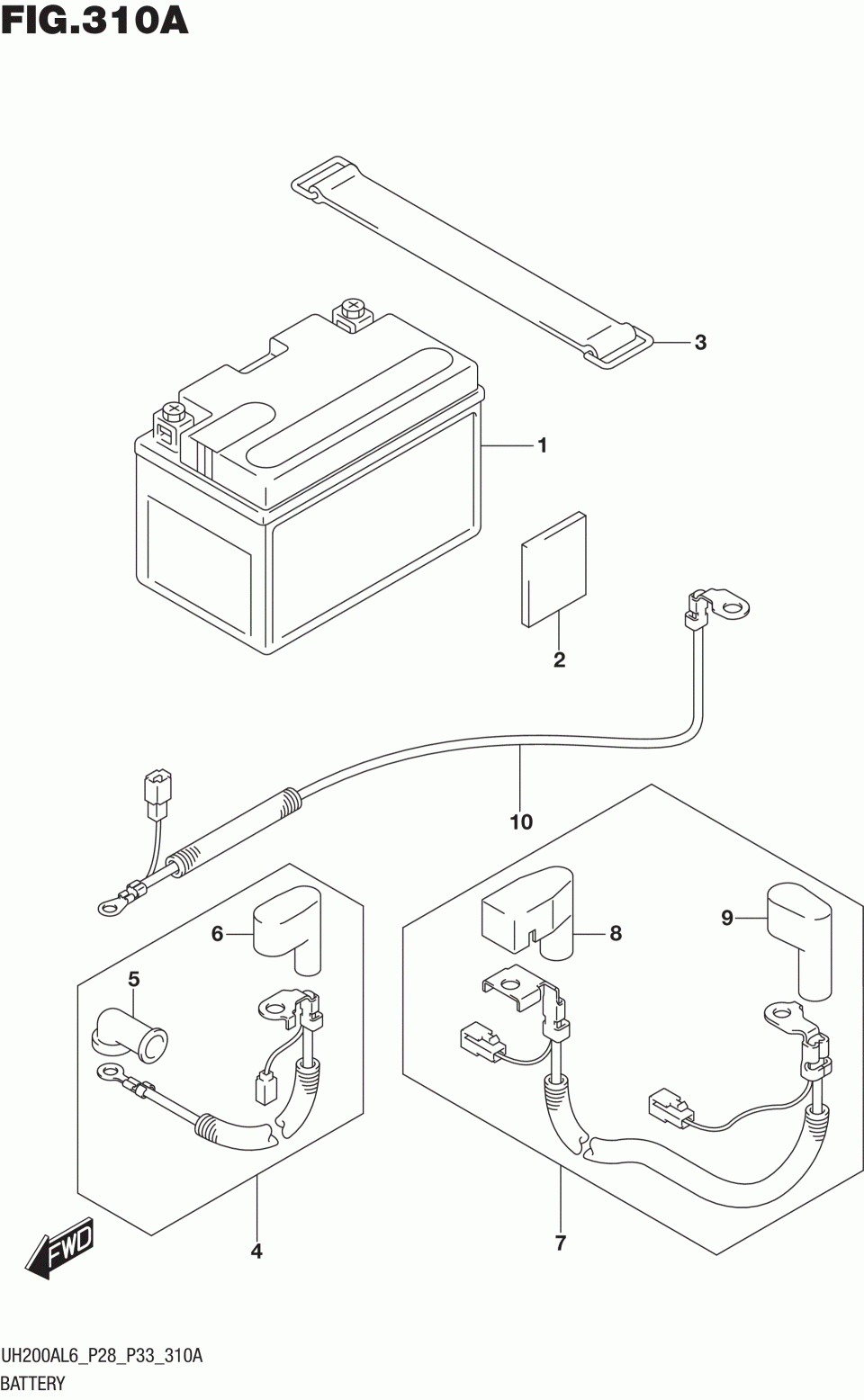 FIG.310A

3

1

2

10

6

5

8

9

4

7

FWD

UH200AL6_P28_P33_310A
BATTERY