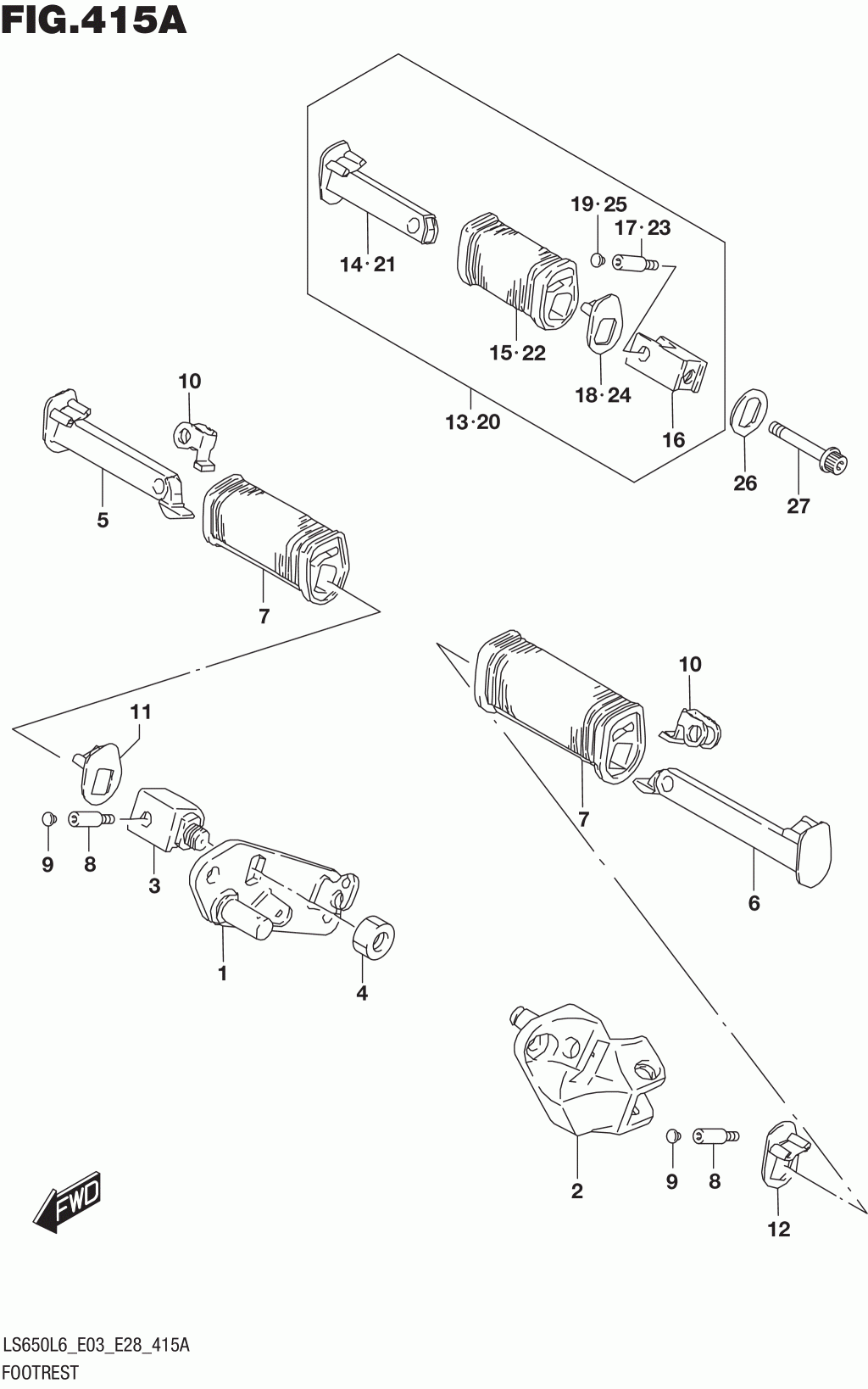 FIG.415A

19·25
17·23
14·21
15·22
18·24
13·20
16
26
27
10
5
7
10
11
7
9
8
3
6
1
4
2
9
8
12
FWD

LS650L6_E03_E28_415A
FOOTREST