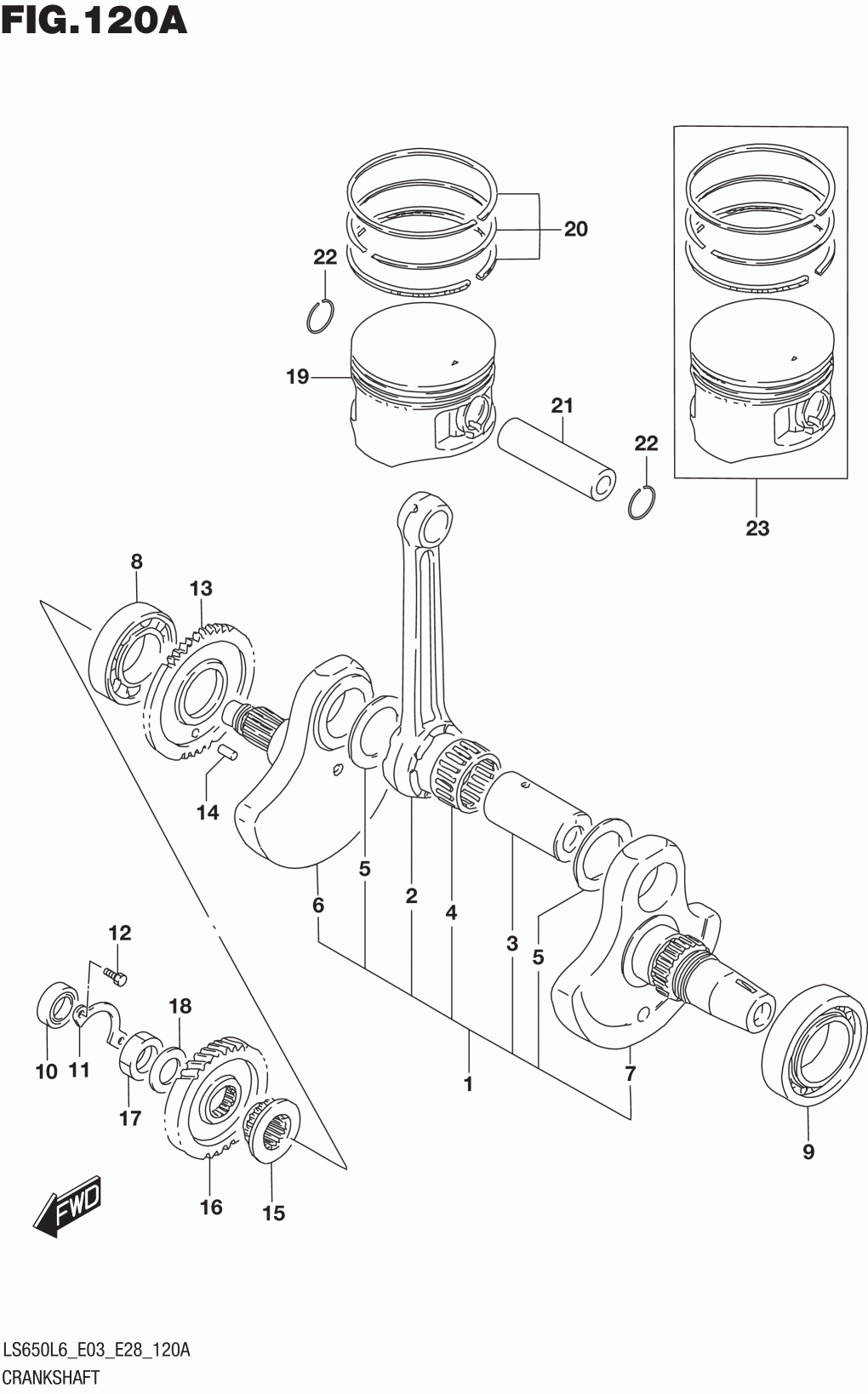 FIG.120A

20
22
19
21
22
23
8
13
14
5
6
2
4
3
5
12
18
10
11
17
1
7
9
16
15
FWD

LS650L6_E03_E28_120A
CRANKSHAFT